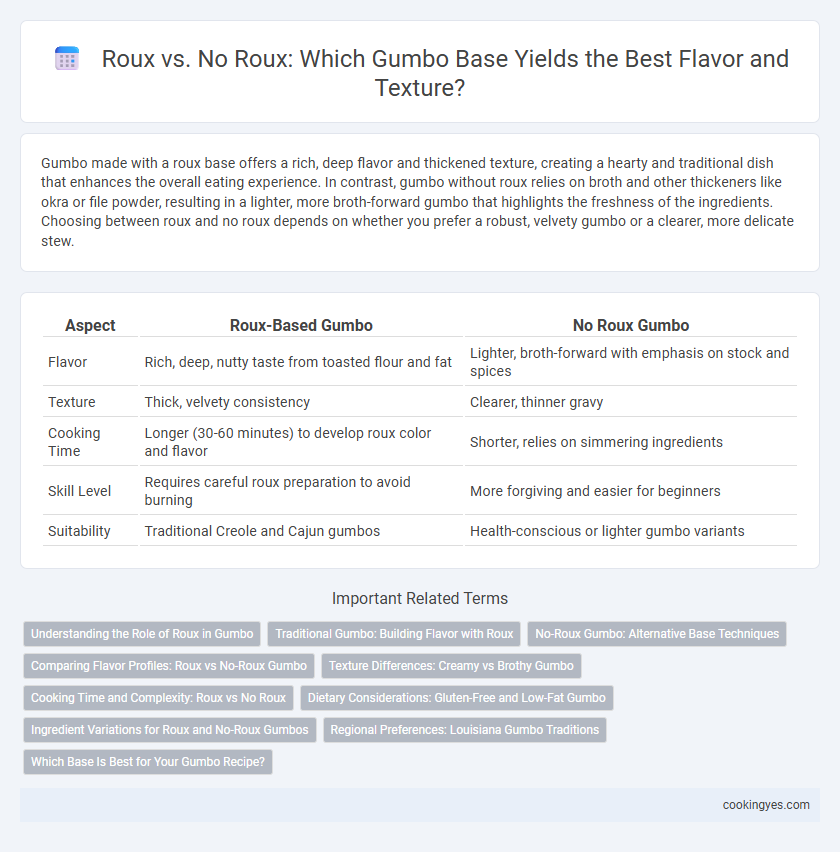 Roux vs. No Roux: Which Gumbo Base Yields the Best Flavor and Texture?

Gumbo made with a roux base offers a rich, deep flavor and thickened texture, creating a hearty and traditional dish that enhances the overall eating experience. In contrast, gumbo without roux relies on broth and other thickeners like okra or file powder, resulting in a lighter, more broth-forward gumbo that highlights the freshness of the ingredients. Choosing between roux and no roux depends on whether you prefer a robust, velvety gumbo or a clearer, more delicate stew.

| Aspect | Roux-Based Gumbo | No Roux Gumbo |
|---|---|---|
| Flavor | Rich, deep, nutty taste from toasted flour and fat | Lighter, broth-forward with emphasis on stock and spices |
| Texture | Thick, velvety consistency | Clearer, thinner gravy |
| Cooking Time | Longer (30-60 minutes) to develop roux color and flavor | Shorter, relies on simmering ingredients |
| Skill Level | Requires careful roux preparation to avoid burning | More forgiving and easier for beginners |
| Suitability | Traditional Creole and Cajun gumbos | Health-conscious or lighter gumbo variants |

Important Related Terms

Understanding the Role of Roux in Gumbo
Traditional Gumbo: Building Flavor with Roux
No-Roux Gumbo: Alternative Base Techniques
Comparing Flavor Profiles: Roux vs No-Roux Gumbo
Texture Differences: Creamy vs Brothy Gumbo
Cooking Time and Complexity: Roux vs No Roux
Dietary Considerations: Gluten-Free and Low-Fat Gumbo
Ingredient Variations for Roux and No-Roux Gumbos
Regional Preferences: Louisiana Gumbo Traditions
Which Base Is Best for Your Gumbo Recipe?

cookingyes.com