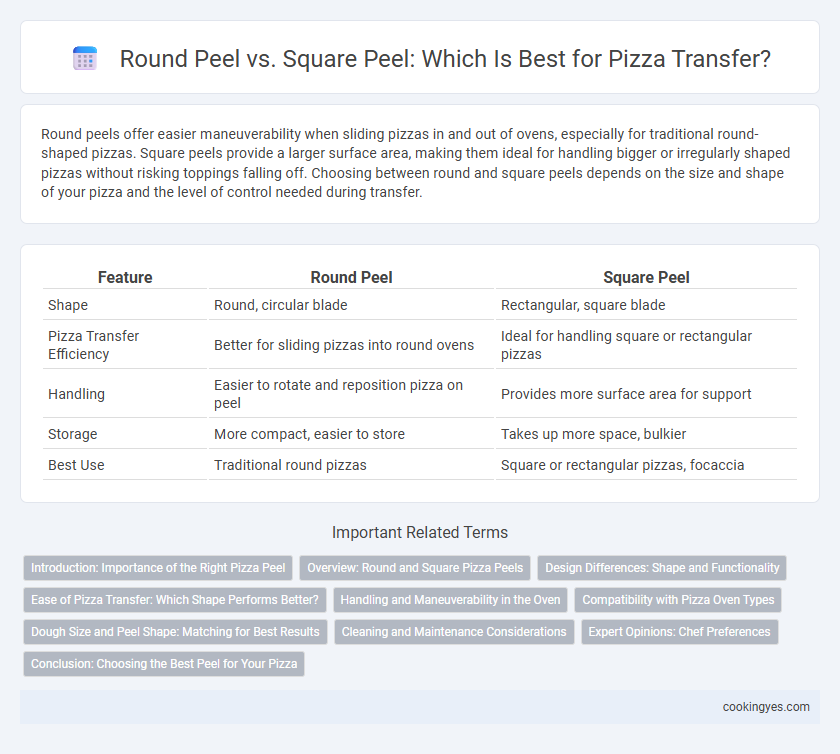 Round Peel vs. Square Peel: Which Is Best for Pizza Transfer?

Round peels offer easier maneuverability when sliding pizzas in and out of ovens, especially for traditional round-shaped pizzas. Square peels provide a larger surface area, making them ideal for handling bigger or irregularly shaped pizzas without risking toppings falling off. Choosing between round and square peels depends on the size and shape of your pizza and the level of control needed during transfer.

| Feature | Round Peel | Square Peel |
|---|---|---|
| Shape | Round, circular blade | Rectangular, square blade |
| Pizza Transfer Efficiency | Better for sliding pizzas into round ovens | Ideal for handling square or rectangular pizzas |
| Handling | Easier to rotate and reposition pizza on peel | Provides more surface area for support |
| Storage | More compact, easier to store | Takes up more space, bulkier |
| Best Use | Traditional round pizzas | Square or rectangular pizzas, focaccia |

Important Related Terms

Introduction: Importance of the Right Pizza Peel
Overview: Round and Square Pizza Peels
Design Differences: Shape and Functionality
Ease of Pizza Transfer: Which Shape Performs Better?
Handling and Maneuverability in the Oven
Compatibility with Pizza Oven Types
Dough Size and Peel Shape: Matching for Best Results
Cleaning and Maintenance Considerations
Expert Opinions: Chef Preferences
Conclusion: Choosing the Best Peel for Your Pizza

cookingyes.com