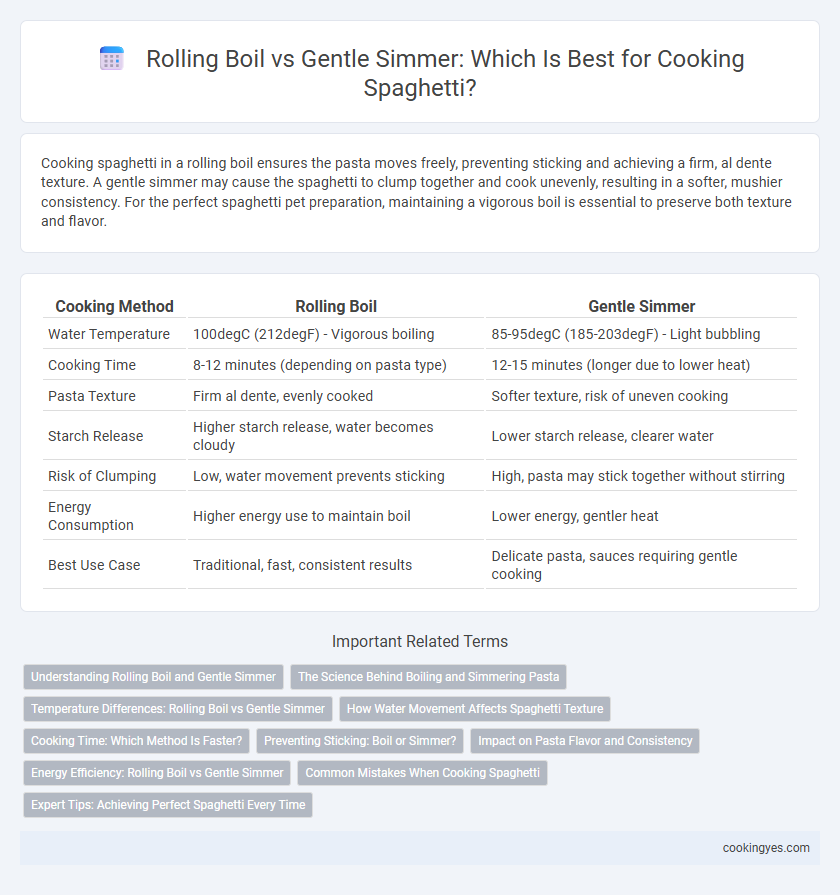 Rolling Boil vs Gentle Simmer: Which Is Best for Cooking Spaghetti?

Cooking spaghetti in a rolling boil ensures the pasta moves freely, preventing sticking and achieving a firm, al dente texture. A gentle simmer may cause the spaghetti to clump together and cook unevenly, resulting in a softer, mushier consistency. For the perfect spaghetti pet preparation, maintaining a vigorous boil is essential to preserve both texture and flavor.

| Cooking Method | Rolling Boil | Gentle Simmer |
|---|---|---|
| Water Temperature | 100degC (212degF) - Vigorous boiling | 85-95degC (185-203degF) - Light bubbling |
| Cooking Time | 8-12 minutes (depending on pasta type) | 12-15 minutes (longer due to lower heat) |
| Pasta Texture | Firm al dente, evenly cooked | Softer texture, risk of uneven cooking |
| Starch Release | Higher starch release, water becomes cloudy | Lower starch release, clearer water |
| Risk of Clumping | Low, water movement prevents sticking | High, pasta may stick together without stirring |
| Energy Consumption | Higher energy use to maintain boil | Lower energy, gentler heat |
| Best Use Case | Traditional, fast, consistent results | Delicate pasta, sauces requiring gentle cooking |

Important Related Terms

Understanding Rolling Boil and Gentle Simmer
The Science Behind Boiling and Simmering Pasta
Temperature Differences: Rolling Boil vs Gentle Simmer
How Water Movement Affects Spaghetti Texture
Cooking Time: Which Method Is Faster?
Preventing Sticking: Boil or Simmer?
Impact on Pasta Flavor and Consistency
Energy Efficiency: Rolling Boil vs Gentle Simmer
Common Mistakes When Cooking Spaghetti
Expert Tips: Achieving Perfect Spaghetti Every Time

cookingyes.com