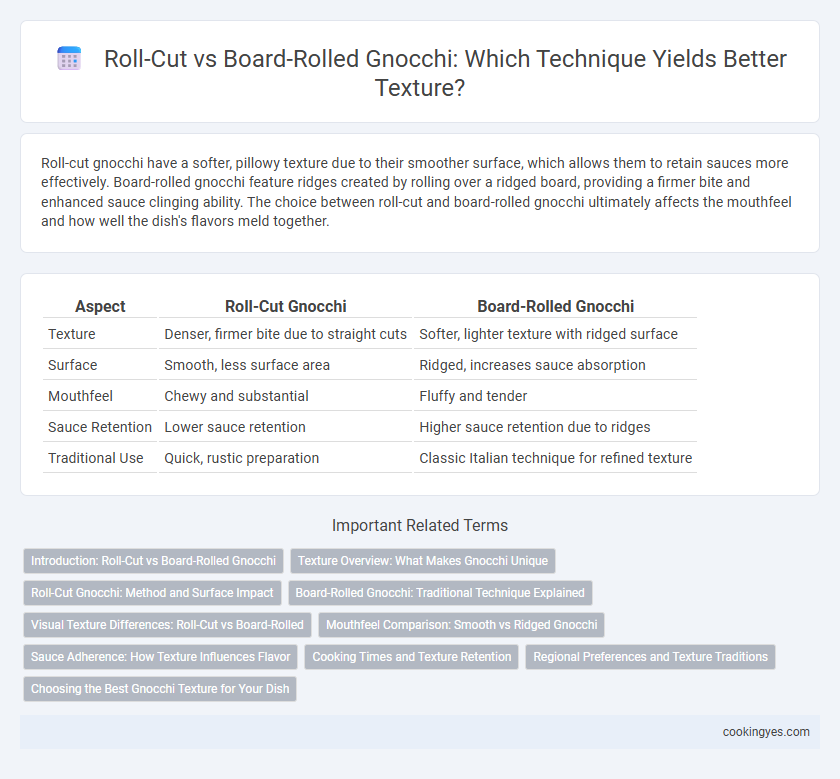 Roll-Cut vs Board-Rolled Gnocchi: Which Technique Yields Better Texture?

Roll-cut gnocchi have a softer, pillowy texture due to their smoother surface, which allows them to retain sauces more effectively. Board-rolled gnocchi feature ridges created by rolling over a ridged board, providing a firmer bite and enhanced sauce clinging ability. The choice between roll-cut and board-rolled gnocchi ultimately affects the mouthfeel and how well the dish's flavors meld together.

| Aspect | Roll-Cut Gnocchi | Board-Rolled Gnocchi |
|---|---|---|
| Texture | Denser, firmer bite due to straight cuts | Softer, lighter texture with ridged surface |
| Surface | Smooth, less surface area | Ridged, increases sauce absorption |
| Mouthfeel | Chewy and substantial | Fluffy and tender |
| Sauce Retention | Lower sauce retention | Higher sauce retention due to ridges |
| Traditional Use | Quick, rustic preparation | Classic Italian technique for refined texture |

Important Related Terms

Introduction: Roll-Cut vs Board-Rolled Gnocchi
Texture Overview: What Makes Gnocchi Unique
Roll-Cut Gnocchi: Method and Surface Impact
Board-Rolled Gnocchi: Traditional Technique Explained
Visual Texture Differences: Roll-Cut vs Board-Rolled
Mouthfeel Comparison: Smooth vs Ridged Gnocchi
Sauce Adherence: How Texture Influences Flavor
Cooking Times and Texture Retention
Regional Preferences and Texture Traditions
Choosing the Best Gnocchi Texture for Your Dish

cookingyes.com