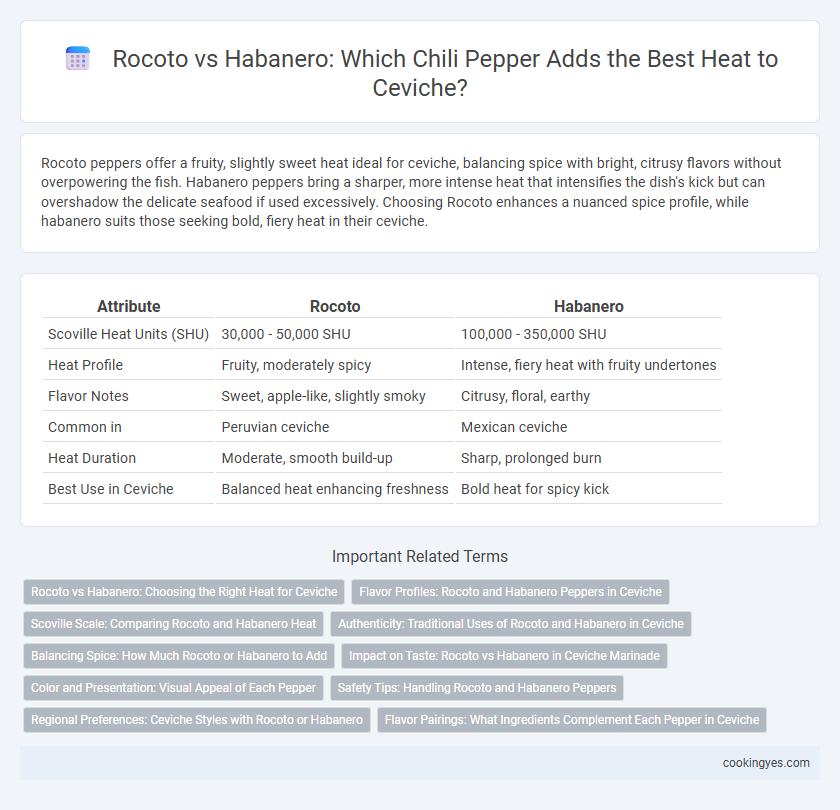 Rocoto vs Habanero: Which Chili Pepper Adds the Best Heat to Ceviche?

Rocoto peppers offer a fruity, slightly sweet heat ideal for ceviche, balancing spice with bright, citrusy flavors without overpowering the fish. Habanero peppers bring a sharper, more intense heat that intensifies the dish's kick but can overshadow the delicate seafood if used excessively. Choosing Rocoto enhances a nuanced spice profile, while habanero suits those seeking bold, fiery heat in their ceviche.

| Attribute | Rocoto | Habanero |
|---|---|---|
| Scoville Heat Units (SHU) | 30,000 - 50,000 SHU | 100,000 - 350,000 SHU |
| Heat Profile | Fruity, moderately spicy | Intense, fiery heat with fruity undertones |
| Flavor Notes | Sweet, apple-like, slightly smoky | Citrusy, floral, earthy |
| Common in | Peruvian ceviche | Mexican ceviche |
| Heat Duration | Moderate, smooth build-up | Sharp, prolonged burn |
| Best Use in Ceviche | Balanced heat enhancing freshness | Bold heat for spicy kick |

Important Related Terms

Rocoto vs Habanero: Choosing the Right Heat for Ceviche
Flavor Profiles: Rocoto and Habanero Peppers in Ceviche
Scoville Scale: Comparing Rocoto and Habanero Heat
Authenticity: Traditional Uses of Rocoto and Habanero in Ceviche
Balancing Spice: How Much Rocoto or Habanero to Add
Impact on Taste: Rocoto vs Habanero in Ceviche Marinade
Color and Presentation: Visual Appeal of Each Pepper
Safety Tips: Handling Rocoto and Habanero Peppers
Regional Preferences: Ceviche Styles with Rocoto or Habanero
Flavor Pairings: What Ingredients Complement Each Pepper in Ceviche

cookingyes.com