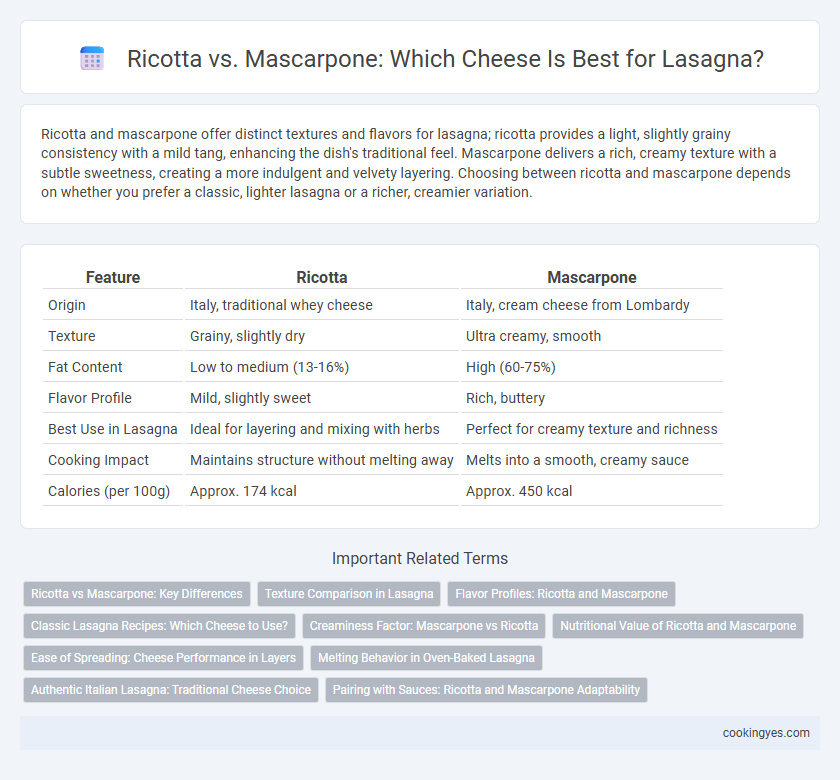 Ricotta vs. Mascarpone: Which Cheese Is Best for Lasagna?

Ricotta and mascarpone offer distinct textures and flavors for lasagna; ricotta provides a light, slightly grainy consistency with a mild tang, enhancing the dish's traditional feel. Mascarpone delivers a rich, creamy texture with a subtle sweetness, creating a more indulgent and velvety layering. Choosing between ricotta and mascarpone depends on whether you prefer a classic, lighter lasagna or a richer, creamier variation.

| Feature | Ricotta | Mascarpone |
|---|---|---|
| Origin | Italy, traditional whey cheese | Italy, cream cheese from Lombardy |
| Texture | Grainy, slightly dry | Ultra creamy, smooth |
| Fat Content | Low to medium (13-16%) | High (60-75%) |
| Flavor Profile | Mild, slightly sweet | Rich, buttery |
| Best Use in Lasagna | Ideal for layering and mixing with herbs | Perfect for creamy texture and richness |
| Cooking Impact | Maintains structure without melting away | Melts into a smooth, creamy sauce |
| Calories (per 100g) | Approx. 174 kcal | Approx. 450 kcal |

Important Related Terms

Ricotta vs Mascarpone: Key Differences
Texture Comparison in Lasagna
Flavor Profiles: Ricotta and Mascarpone
Classic Lasagna Recipes: Which Cheese to Use?
Creaminess Factor: Mascarpone vs Ricotta
Nutritional Value of Ricotta and Mascarpone
Ease of Spreading: Cheese Performance in Layers
Melting Behavior in Oven-Baked Lasagna
Authentic Italian Lasagna: Traditional Cheese Choice
Pairing with Sauces: Ricotta and Mascarpone Adaptability

cookingyes.com