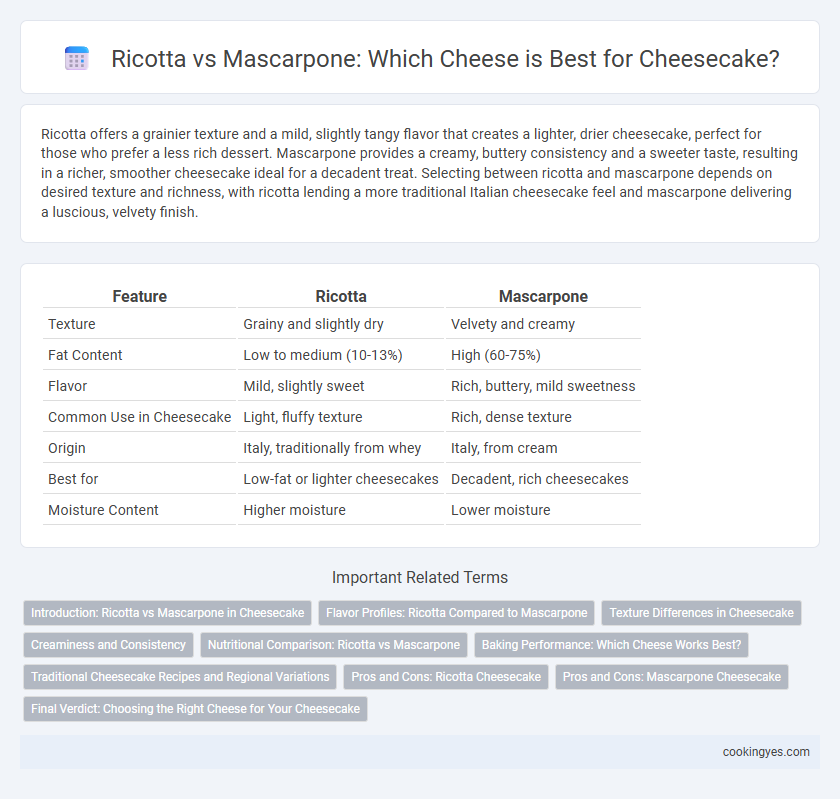 Ricotta vs Mascarpone: Which Cheese is Best for Cheesecake?

Ricotta offers a grainier texture and a mild, slightly tangy flavor that creates a lighter, drier cheesecake, perfect for those who prefer a less rich dessert. Mascarpone provides a creamy, buttery consistency and a sweeter taste, resulting in a richer, smoother cheesecake ideal for a decadent treat. Selecting between ricotta and mascarpone depends on desired texture and richness, with ricotta lending a more traditional Italian cheesecake feel and mascarpone delivering a luscious, velvety finish.

| Feature | Ricotta | Mascarpone |
|---|---|---|
| Texture | Grainy and slightly dry | Velvety and creamy |
| Fat Content | Low to medium (10-13%) | High (60-75%) |
| Flavor | Mild, slightly sweet | Rich, buttery, mild sweetness |
| Common Use in Cheesecake | Light, fluffy texture | Rich, dense texture |
| Origin | Italy, traditionally from whey | Italy, from cream |
| Best for | Low-fat or lighter cheesecakes | Decadent, rich cheesecakes |
| Moisture Content | Higher moisture | Lower moisture |

Important Related Terms

Introduction: Ricotta vs Mascarpone in Cheesecake
Flavor Profiles: Ricotta Compared to Mascarpone
Texture Differences in Cheesecake
Creaminess and Consistency
Nutritional Comparison: Ricotta vs Mascarpone
Baking Performance: Which Cheese Works Best?
Traditional Cheesecake Recipes and Regional Variations
Pros and Cons: Ricotta Cheesecake
Pros and Cons: Mascarpone Cheesecake
Final Verdict: Choosing the Right Cheese for Your Cheesecake

cookingyes.com