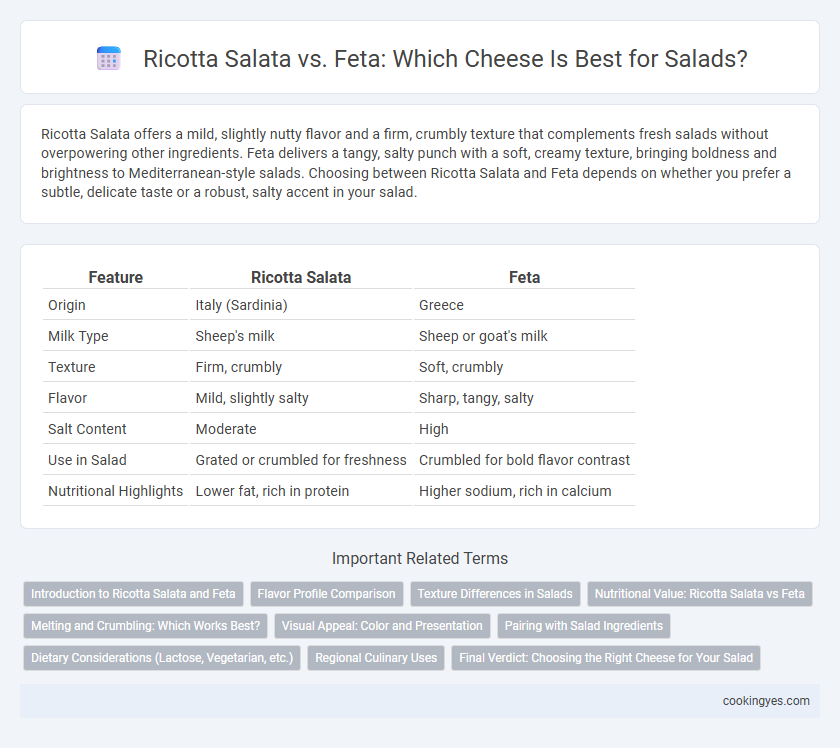 Ricotta Salata vs. Feta: Which Cheese Is Best for Salads?

Ricotta Salata offers a mild, slightly nutty flavor and a firm, crumbly texture that complements fresh salads without overpowering other ingredients. Feta delivers a tangy, salty punch with a soft, creamy texture, bringing boldness and brightness to Mediterranean-style salads. Choosing between Ricotta Salata and Feta depends on whether you prefer a subtle, delicate taste or a robust, salty accent in your salad.

| Feature | Ricotta Salata | Feta |
|---|---|---|
| Origin | Italy (Sardinia) | Greece |
| Milk Type | Sheep's milk | Sheep or goat's milk |
| Texture | Firm, crumbly | Soft, crumbly |
| Flavor | Mild, slightly salty | Sharp, tangy, salty |
| Salt Content | Moderate | High |
| Use in Salad | Grated or crumbled for freshness | Crumbled for bold flavor contrast |
| Nutritional Highlights | Lower fat, rich in protein | Higher sodium, rich in calcium |

Important Related Terms

Introduction to Ricotta Salata and Feta
Flavor Profile Comparison
Texture Differences in Salads
Nutritional Value: Ricotta Salata vs Feta
Melting and Crumbling: Which Works Best?
Visual Appeal: Color and Presentation
Pairing with Salad Ingredients
Dietary Considerations (Lactose, Vegetarian, etc.)
Regional Culinary Uses
Final Verdict: Choosing the Right Cheese for Your Salad

cookingyes.com