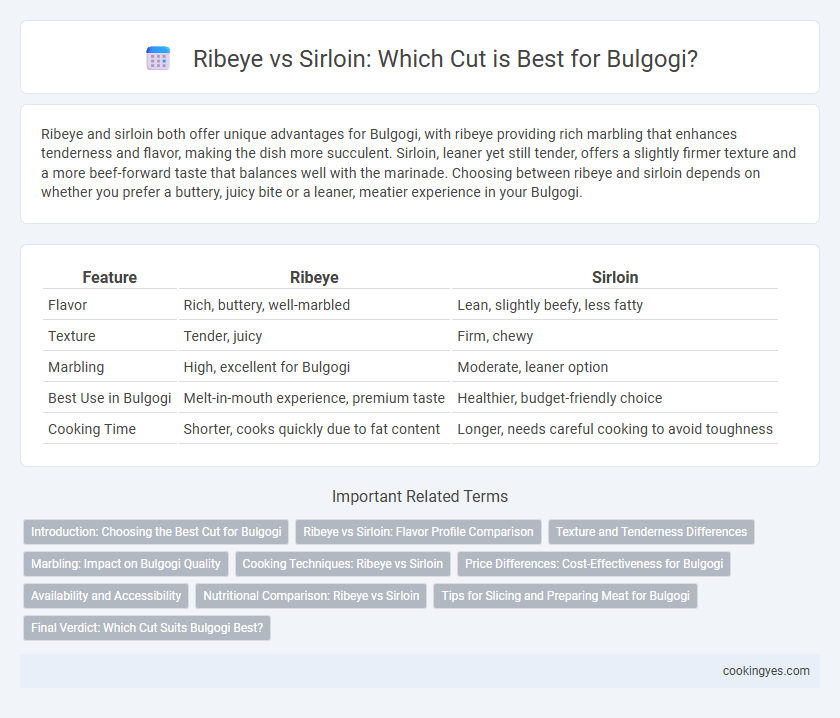 Ribeye vs Sirloin: Which Cut is Best for Bulgogi?

Ribeye and sirloin both offer unique advantages for Bulgogi, with ribeye providing rich marbling that enhances tenderness and flavor, making the dish more succulent. Sirloin, leaner yet still tender, offers a slightly firmer texture and a more beef-forward taste that balances well with the marinade. Choosing between ribeye and sirloin depends on whether you prefer a buttery, juicy bite or a leaner, meatier experience in your Bulgogi.

| Feature | Ribeye | Sirloin |
|---|---|---|
| Flavor | Rich, buttery, well-marbled | Lean, slightly beefy, less fatty |
| Texture | Tender, juicy | Firm, chewy |
| Marbling | High, excellent for Bulgogi | Moderate, leaner option |
| Best Use in Bulgogi | Melt-in-mouth experience, premium taste | Healthier, budget-friendly choice |
| Cooking Time | Shorter, cooks quickly due to fat content | Longer, needs careful cooking to avoid toughness |

Important Related Terms

Introduction: Choosing the Best Cut for Bulgogi
Ribeye vs Sirloin: Flavor Profile Comparison
Texture and Tenderness Differences
Marbling: Impact on Bulgogi Quality
Cooking Techniques: Ribeye vs Sirloin
Price Differences: Cost-Effectiveness for Bulgogi
Availability and Accessibility
Nutritional Comparison: Ribeye vs Sirloin
Tips for Slicing and Preparing Meat for Bulgogi
Final Verdict: Which Cut Suits Bulgogi Best?

cookingyes.com