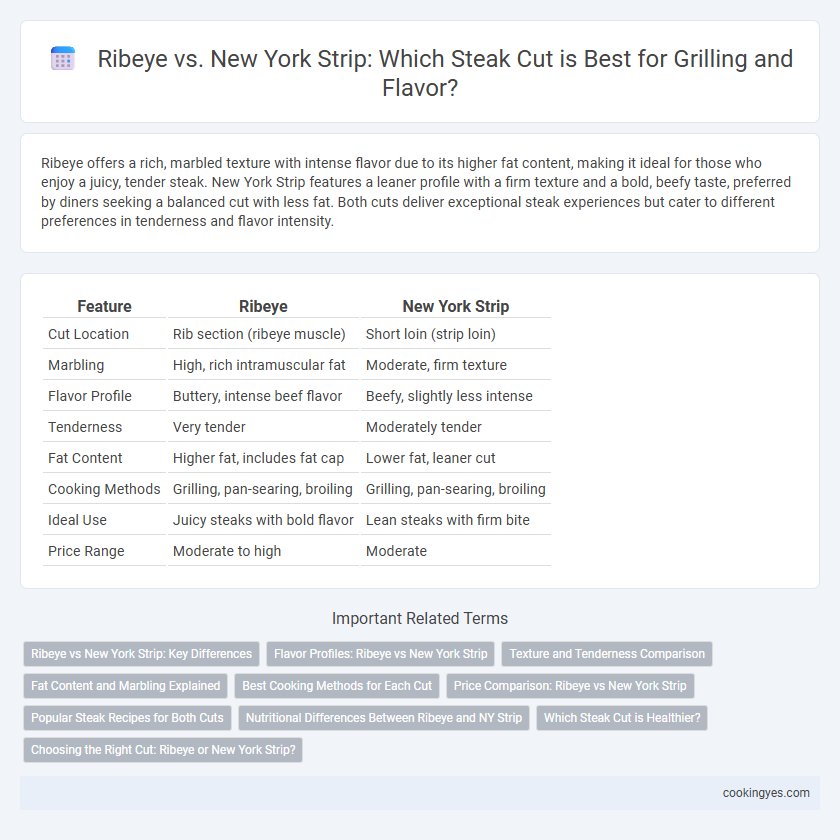 Ribeye vs. New York Strip: Which Steak Cut is Best for Grilling and Flavor?

Ribeye offers a rich, marbled texture with intense flavor due to its higher fat content, making it ideal for those who enjoy a juicy, tender steak. New York Strip features a leaner profile with a firm texture and a bold, beefy taste, preferred by diners seeking a balanced cut with less fat. Both cuts deliver exceptional steak experiences but cater to different preferences in tenderness and flavor intensity.

| Feature | Ribeye | New York Strip |
|---|---|---|
| Cut Location | Rib section (ribeye muscle) | Short loin (strip loin) |
| Marbling | High, rich intramuscular fat | Moderate, firm texture |
| Flavor Profile | Buttery, intense beef flavor | Beefy, slightly less intense |
| Tenderness | Very tender | Moderately tender |
| Fat Content | Higher fat, includes fat cap | Lower fat, leaner cut |
| Cooking Methods | Grilling, pan-searing, broiling | Grilling, pan-searing, broiling |
| Ideal Use | Juicy steaks with bold flavor | Lean steaks with firm bite |
| Price Range | Moderate to high | Moderate |

Important Related Terms

Ribeye vs New York Strip: Key Differences
Flavor Profiles: Ribeye vs New York Strip
Texture and Tenderness Comparison
Fat Content and Marbling Explained
Best Cooking Methods for Each Cut
Price Comparison: Ribeye vs New York Strip
Popular Steak Recipes for Both Cuts
Nutritional Differences Between Ribeye and NY Strip
Which Steak Cut is Healthier?
Choosing the Right Cut: Ribeye or New York Strip?

cookingyes.com