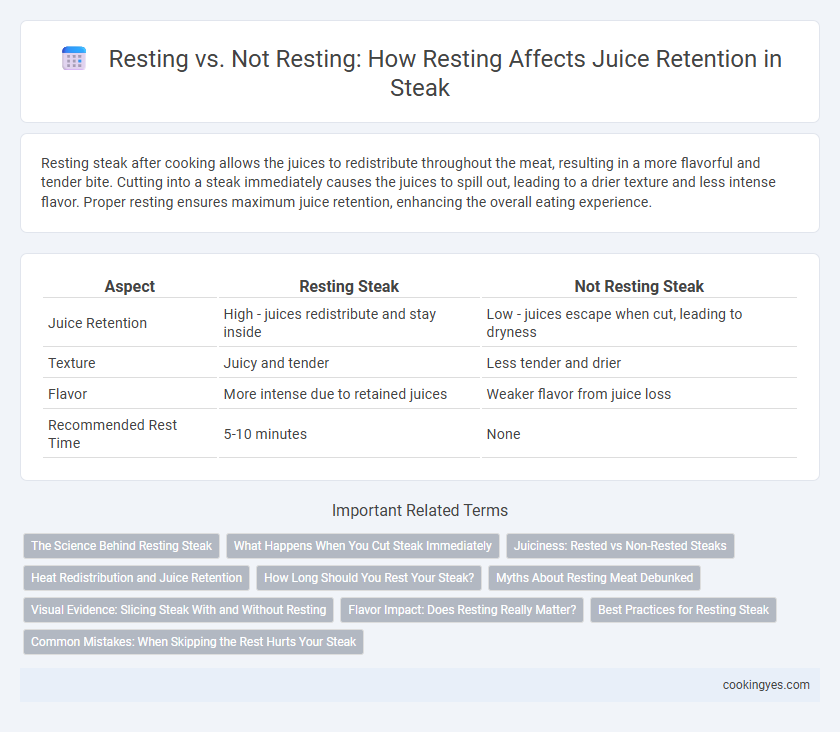 Resting vs. Not Resting: How Resting Affects Juice Retention in Steak

Resting steak after cooking allows the juices to redistribute throughout the meat, resulting in a more flavorful and tender bite. Cutting into a steak immediately causes the juices to spill out, leading to a drier texture and less intense flavor. Proper resting ensures maximum juice retention, enhancing the overall eating experience.

| Aspect | Resting Steak | Not Resting Steak |
|---|---|---|
| Juice Retention | High - juices redistribute and stay inside | Low - juices escape when cut, leading to dryness |
| Texture | Juicy and tender | Less tender and drier |
| Flavor | More intense due to retained juices | Weaker flavor from juice loss |
| Recommended Rest Time | 5-10 minutes | None |

Important Related Terms

The Science Behind Resting Steak
What Happens When You Cut Steak Immediately
Juiciness: Rested vs Non-Rested Steaks
Heat Redistribution and Juice Retention
How Long Should You Rest Your Steak?
Myths About Resting Meat Debunked
Visual Evidence: Slicing Steak With and Without Resting
Flavor Impact: Does Resting Really Matter?
Best Practices for Resting Steak
Common Mistakes: When Skipping the Rest Hurts Your Steak

cookingyes.com