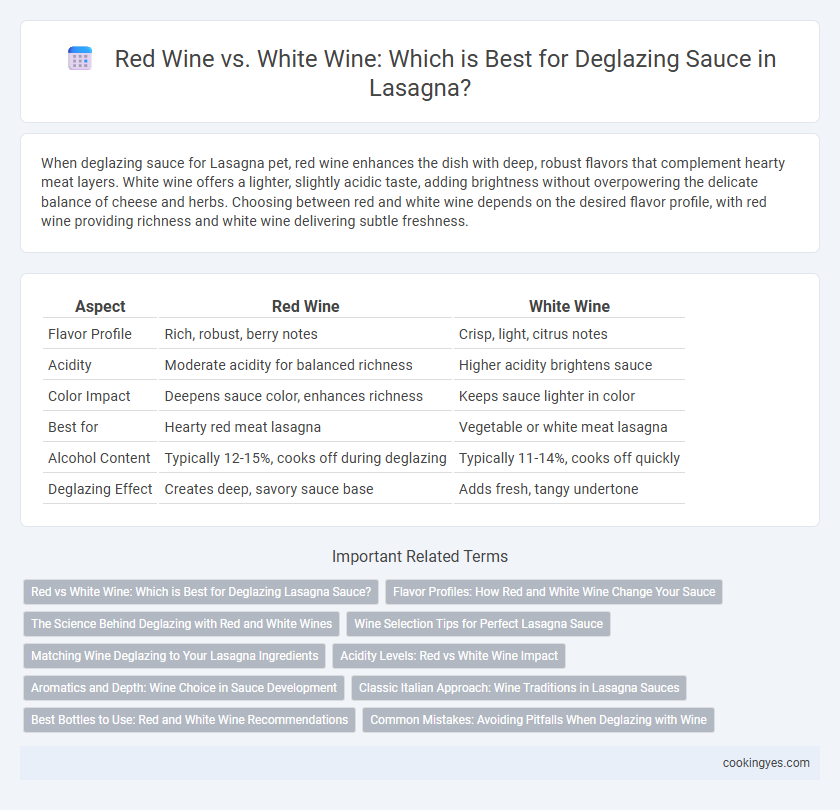 Red Wine vs. White Wine: Which is Best for Deglazing Sauce in Lasagna?

When deglazing sauce for Lasagna pet, red wine enhances the dish with deep, robust flavors that complement hearty meat layers. White wine offers a lighter, slightly acidic taste, adding brightness without overpowering the delicate balance of cheese and herbs. Choosing between red and white wine depends on the desired flavor profile, with red wine providing richness and white wine delivering subtle freshness.

| Aspect | Red Wine | White Wine |
|---|---|---|
| Flavor Profile | Rich, robust, berry notes | Crisp, light, citrus notes |
| Acidity | Moderate acidity for balanced richness | Higher acidity brightens sauce |
| Color Impact | Deepens sauce color, enhances richness | Keeps sauce lighter in color |
| Best for | Hearty red meat lasagna | Vegetable or white meat lasagna |
| Alcohol Content | Typically 12-15%, cooks off during deglazing | Typically 11-14%, cooks off quickly |
| Deglazing Effect | Creates deep, savory sauce base | Adds fresh, tangy undertone |

Important Related Terms

Red vs White Wine: Which is Best for Deglazing Lasagna Sauce?
Flavor Profiles: How Red and White Wine Change Your Sauce
The Science Behind Deglazing with Red and White Wines
Wine Selection Tips for Perfect Lasagna Sauce
Matching Wine Deglazing to Your Lasagna Ingredients
Acidity Levels: Red vs White Wine Impact
Aromatics and Depth: Wine Choice in Sauce Development
Classic Italian Approach: Wine Traditions in Lasagna Sauces
Best Bottles to Use: Red and White Wine Recommendations
Common Mistakes: Avoiding Pitfalls When Deglazing with Wine

cookingyes.com