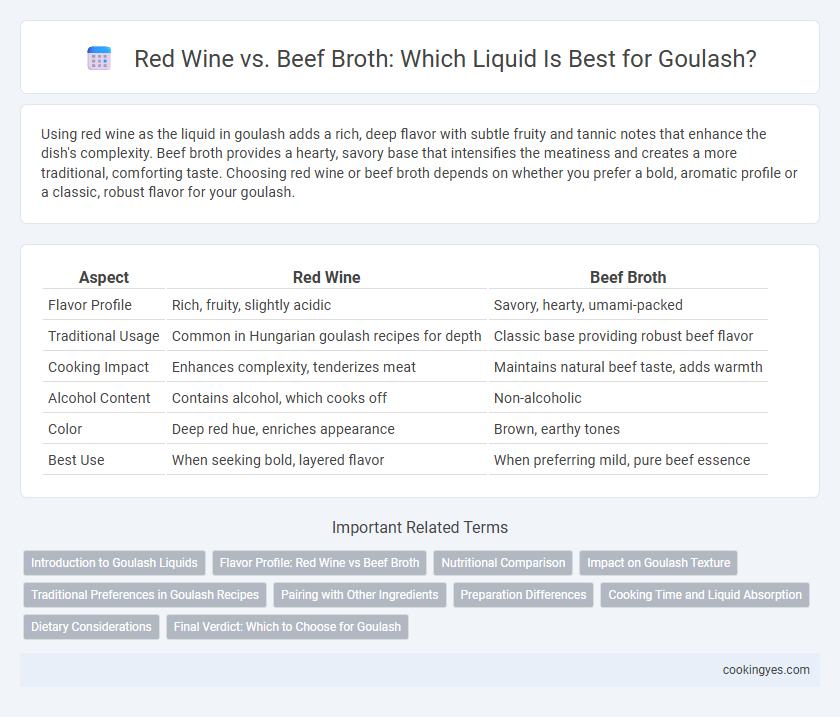 Red Wine vs. Beef Broth: Which Liquid Is Best for Goulash?

Using red wine as the liquid in goulash adds a rich, deep flavor with subtle fruity and tannic notes that enhance the dish's complexity. Beef broth provides a hearty, savory base that intensifies the meatiness and creates a more traditional, comforting taste. Choosing red wine or beef broth depends on whether you prefer a bold, aromatic profile or a classic, robust flavor for your goulash.

| Aspect | Red Wine | Beef Broth |
|---|---|---|
| Flavor Profile | Rich, fruity, slightly acidic | Savory, hearty, umami-packed |
| Traditional Usage | Common in Hungarian goulash recipes for depth | Classic base providing robust beef flavor |
| Cooking Impact | Enhances complexity, tenderizes meat | Maintains natural beef taste, adds warmth |
| Alcohol Content | Contains alcohol, which cooks off | Non-alcoholic |
| Color | Deep red hue, enriches appearance | Brown, earthy tones |
| Best Use | When seeking bold, layered flavor | When preferring mild, pure beef essence |

Important Related Terms

Introduction to Goulash Liquids
Flavor Profile: Red Wine vs Beef Broth
Nutritional Comparison
Impact on Goulash Texture
Traditional Preferences in Goulash Recipes
Pairing with Other Ingredients
Preparation Differences
Cooking Time and Liquid Absorption
Dietary Considerations
Final Verdict: Which to Choose for Goulash

cookingyes.com