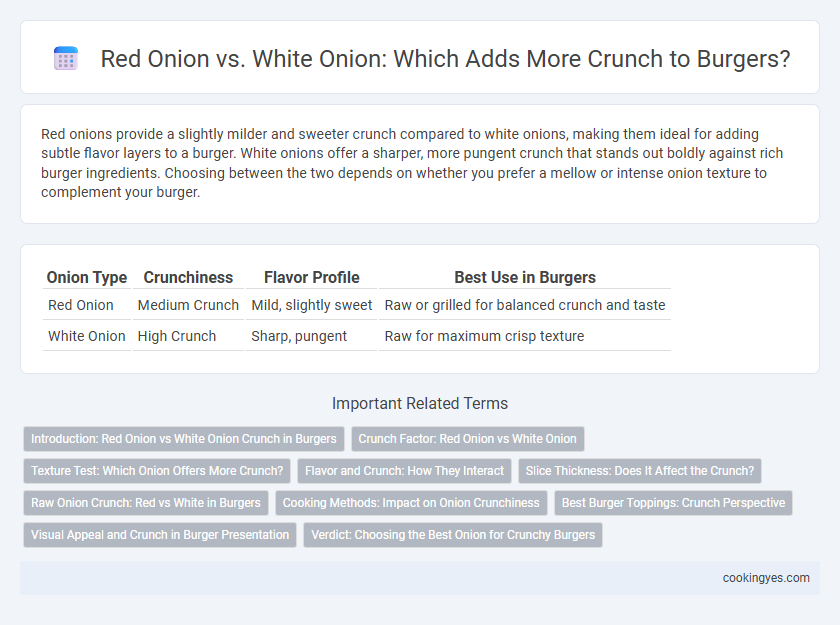 Red Onion vs. White Onion: Which Adds More Crunch to Burgers?

Red onions provide a slightly milder and sweeter crunch compared to white onions, making them ideal for adding subtle flavor layers to a burger. White onions offer a sharper, more pungent crunch that stands out boldly against rich burger ingredients. Choosing between the two depends on whether you prefer a mellow or intense onion texture to complement your burger.

| Onion Type | Crunchiness | Flavor Profile | Best Use in Burgers |
|---|---|---|---|
| Red Onion | Medium Crunch | Mild, slightly sweet | Raw or grilled for balanced crunch and taste |
| White Onion | High Crunch | Sharp, pungent | Raw for maximum crisp texture |

Important Related Terms

Introduction: Red Onion vs White Onion Crunch in Burgers
Crunch Factor: Red Onion vs White Onion
Texture Test: Which Onion Offers More Crunch?
Flavor and Crunch: How They Interact
Slice Thickness: Does It Affect the Crunch?
Raw Onion Crunch: Red vs White in Burgers
Cooking Methods: Impact on Onion Crunchiness
Best Burger Toppings: Crunch Perspective
Visual Appeal and Crunch in Burger Presentation
Verdict: Choosing the Best Onion for Crunchy Burgers

cookingyes.com