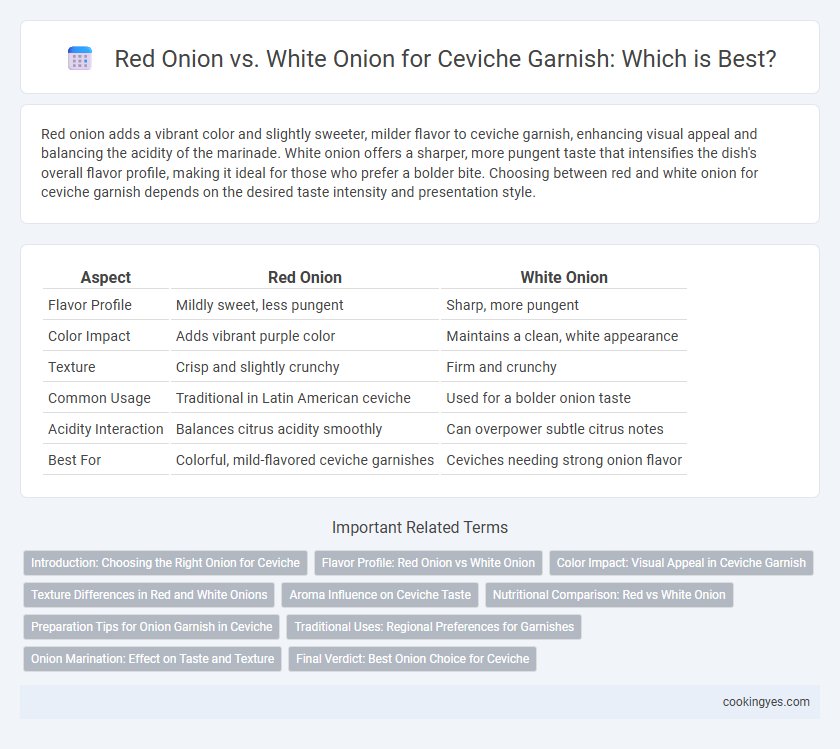 Red Onion vs. White Onion for Ceviche Garnish: Which is Best?

Red onion adds a vibrant color and slightly sweeter, milder flavor to ceviche garnish, enhancing visual appeal and balancing the acidity of the marinade. White onion offers a sharper, more pungent taste that intensifies the dish's overall flavor profile, making it ideal for those who prefer a bolder bite. Choosing between red and white onion for ceviche garnish depends on the desired taste intensity and presentation style.

| Aspect | Red Onion | White Onion |
|---|---|---|
| Flavor Profile | Mildly sweet, less pungent | Sharp, more pungent |
| Color Impact | Adds vibrant purple color | Maintains a clean, white appearance |
| Texture | Crisp and slightly crunchy | Firm and crunchy |
| Common Usage | Traditional in Latin American ceviche | Used for a bolder onion taste |
| Acidity Interaction | Balances citrus acidity smoothly | Can overpower subtle citrus notes |
| Best For | Colorful, mild-flavored ceviche garnishes | Ceviches needing strong onion flavor |

Important Related Terms

Introduction: Choosing the Right Onion for Ceviche
Flavor Profile: Red Onion vs White Onion
Color Impact: Visual Appeal in Ceviche Garnish
Texture Differences in Red and White Onions
Aroma Influence on Ceviche Taste
Nutritional Comparison: Red vs White Onion
Preparation Tips for Onion Garnish in Ceviche
Traditional Uses: Regional Preferences for Garnishes
Onion Marination: Effect on Taste and Texture
Final Verdict: Best Onion Choice for Ceviche

cookingyes.com