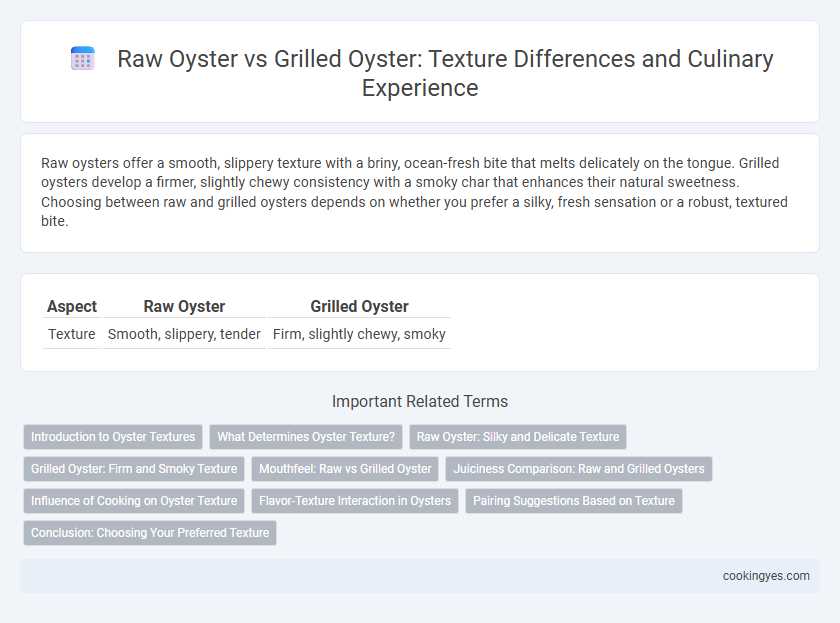 Raw Oyster vs Grilled Oyster: Texture Differences and Culinary Experience

Raw oysters offer a smooth, slippery texture with a briny, ocean-fresh bite that melts delicately on the tongue. Grilled oysters develop a firmer, slightly chewy consistency with a smoky char that enhances their natural sweetness. Choosing between raw and grilled oysters depends on whether you prefer a silky, fresh sensation or a robust, textured bite.

| Aspect | Raw Oyster | Grilled Oyster |
|---|---|---|
| Texture | Smooth, slippery, tender | Firm, slightly chewy, smoky |

Important Related Terms

Introduction to Oyster Textures
What Determines Oyster Texture?
Raw Oyster: Silky and Delicate Texture
Grilled Oyster: Firm and Smoky Texture
Mouthfeel: Raw vs Grilled Oyster
Juiciness Comparison: Raw and Grilled Oysters
Influence of Cooking on Oyster Texture
Flavor-Texture Interaction in Oysters
Pairing Suggestions Based on Texture
Conclusion: Choosing Your Preferred Texture

cookingyes.com