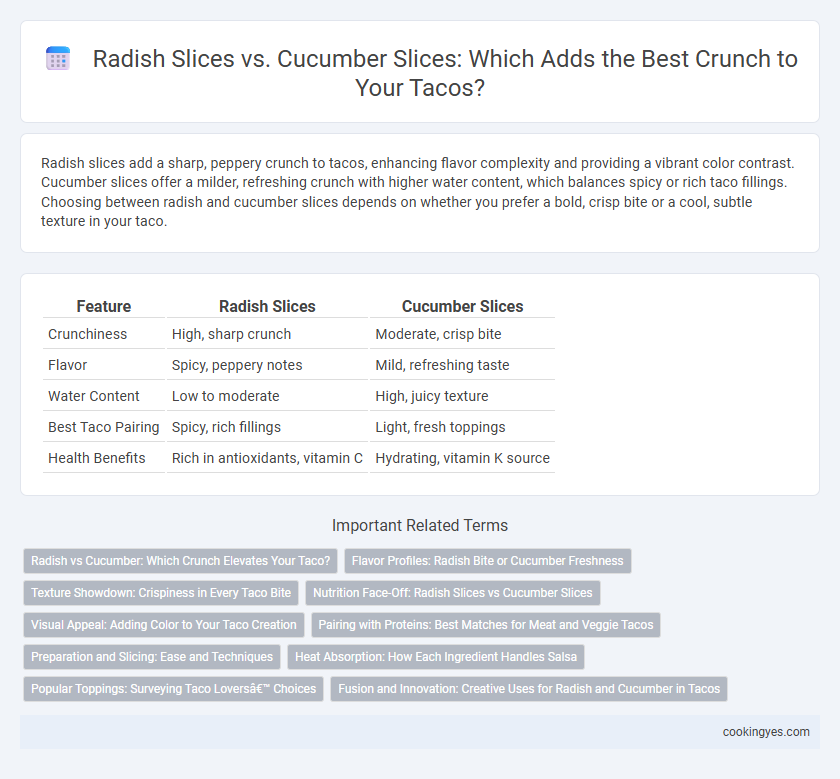 Radish Slices vs. Cucumber Slices: Which Adds the Best Crunch to Your Tacos?

Radish slices add a sharp, peppery crunch to tacos, enhancing flavor complexity and providing a vibrant color contrast. Cucumber slices offer a milder, refreshing crunch with higher water content, which balances spicy or rich taco fillings. Choosing between radish and cucumber slices depends on whether you prefer a bold, crisp bite or a cool, subtle texture in your taco.

| Feature | Radish Slices | Cucumber Slices |
|---|---|---|
| Crunchiness | High, sharp crunch | Moderate, crisp bite |
| Flavor | Spicy, peppery notes | Mild, refreshing taste |
| Water Content | Low to moderate | High, juicy texture |
| Best Taco Pairing | Spicy, rich fillings | Light, fresh toppings |
| Health Benefits | Rich in antioxidants, vitamin C | Hydrating, vitamin K source |

Important Related Terms

Radish vs Cucumber: Which Crunch Elevates Your Taco?

Flavor Profiles: Radish Bite or Cucumber Freshness

Texture Showdown: Crispiness in Every Taco Bite

Nutrition Face-Off: Radish Slices vs Cucumber Slices

Visual Appeal: Adding Color to Your Taco Creation

Pairing with Proteins: Best Matches for Meat and Veggie Tacos

Preparation and Slicing: Ease and Techniques

Heat Absorption: How Each Ingredient Handles Salsa

Popular Toppings: Surveying Taco Loversâ€™ Choices

Fusion and Innovation: Creative Uses for Radish and Cucumber in Tacos

cookingyes.com