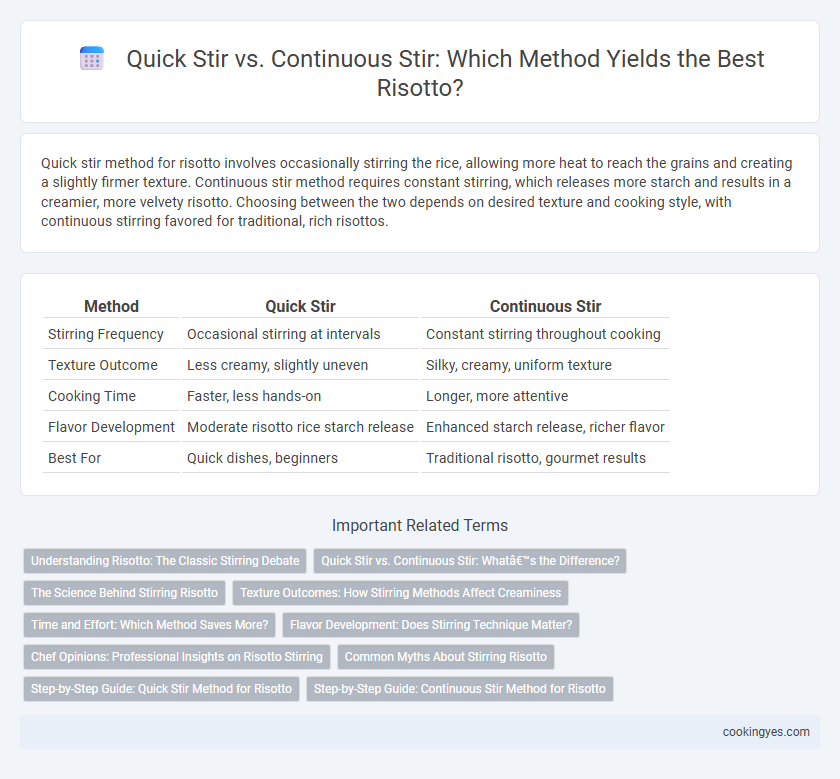 Quick Stir vs. Continuous Stir: Which Method Yields the Best Risotto?

Quick stir method for risotto involves occasionally stirring the rice, allowing more heat to reach the grains and creating a slightly firmer texture. Continuous stir method requires constant stirring, which releases more starch and results in a creamier, more velvety risotto. Choosing between the two depends on desired texture and cooking style, with continuous stirring favored for traditional, rich risottos.

| Method | Quick Stir | Continuous Stir |
|---|---|---|
| Stirring Frequency | Occasional stirring at intervals | Constant stirring throughout cooking |
| Texture Outcome | Less creamy, slightly uneven | Silky, creamy, uniform texture |
| Cooking Time | Faster, less hands-on | Longer, more attentive |
| Flavor Development | Moderate risotto rice starch release | Enhanced starch release, richer flavor |
| Best For | Quick dishes, beginners | Traditional risotto, gourmet results |

Important Related Terms

Understanding Risotto: The Classic Stirring Debate
Quick Stir vs. Continuous Stir: Whatâ€™s the Difference?
The Science Behind Stirring Risotto
Texture Outcomes: How Stirring Methods Affect Creaminess
Time and Effort: Which Method Saves More?
Flavor Development: Does Stirring Technique Matter?
Chef Opinions: Professional Insights on Risotto Stirring
Common Myths About Stirring Risotto
Step-by-Step Guide: Quick Stir Method for Risotto
Step-by-Step Guide: Continuous Stir Method for Risotto

cookingyes.com