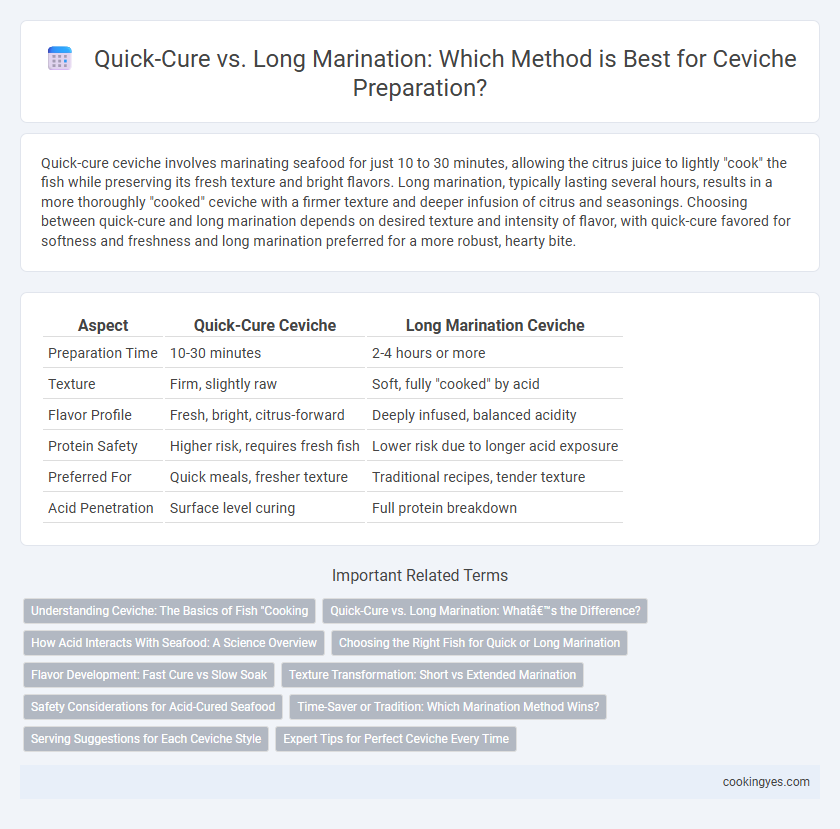 Quick-Cure vs. Long Marination: Which Method is Best for Ceviche Preparation?

Quick-cure ceviche involves marinating seafood for just 10 to 30 minutes, allowing the citrus juice to lightly "cook" the fish while preserving its fresh texture and bright flavors. Long marination, typically lasting several hours, results in a more thoroughly "cooked" ceviche with a firmer texture and deeper infusion of citrus and seasonings. Choosing between quick-cure and long marination depends on desired texture and intensity of flavor, with quick-cure favored for softness and freshness and long marination preferred for a more robust, hearty bite.

| Aspect | Quick-Cure Ceviche | Long Marination Ceviche |
|---|---|---|
| Preparation Time | 10-30 minutes | 2-4 hours or more |
| Texture | Firm, slightly raw | Soft, fully "cooked" by acid |
| Flavor Profile | Fresh, bright, citrus-forward | Deeply infused, balanced acidity |
| Protein Safety | Higher risk, requires fresh fish | Lower risk due to longer acid exposure |
| Preferred For | Quick meals, fresher texture | Traditional recipes, tender texture |
| Acid Penetration | Surface level curing | Full protein breakdown |

Important Related Terms

Understanding Ceviche: The Basics of Fish "Cooking
Quick-Cure vs. Long Marination: Whatâ€™s the Difference?
How Acid Interacts With Seafood: A Science Overview
Choosing the Right Fish for Quick or Long Marination
Flavor Development: Fast Cure vs Slow Soak
Texture Transformation: Short vs Extended Marination
Safety Considerations for Acid-Cured Seafood
Time-Saver or Tradition: Which Marination Method Wins?
Serving Suggestions for Each Ceviche Style
Expert Tips for Perfect Ceviche Every Time

cookingyes.com