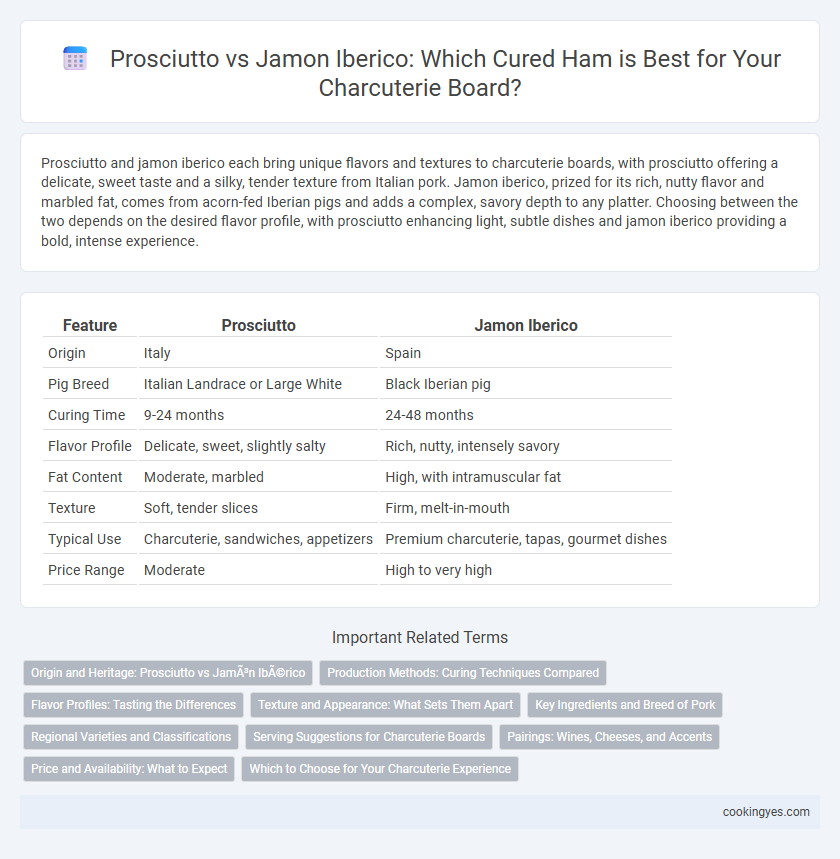 Prosciutto vs Jamon Iberico: Which Cured Ham is Best for Your Charcuterie Board?

Prosciutto and jamon iberico each bring unique flavors and textures to charcuterie boards, with prosciutto offering a delicate, sweet taste and a silky, tender texture from Italian pork. Jamon iberico, prized for its rich, nutty flavor and marbled fat, comes from acorn-fed Iberian pigs and adds a complex, savory depth to any platter. Choosing between the two depends on the desired flavor profile, with prosciutto enhancing light, subtle dishes and jamon iberico providing a bold, intense experience.

| Feature | Prosciutto | Jamon Iberico |
|---|---|---|
| Origin | Italy | Spain |
| Pig Breed | Italian Landrace or Large White | Black Iberian pig |
| Curing Time | 9-24 months | 24-48 months |
| Flavor Profile | Delicate, sweet, slightly salty | Rich, nutty, intensely savory |
| Fat Content | Moderate, marbled | High, with intramuscular fat |
| Texture | Soft, tender slices | Firm, melt-in-mouth |
| Typical Use | Charcuterie, sandwiches, appetizers | Premium charcuterie, tapas, gourmet dishes |
| Price Range | Moderate | High to very high |

Important Related Terms

Origin and Heritage: Prosciutto vs JamÃ³n IbÃ©rico
Production Methods: Curing Techniques Compared
Flavor Profiles: Tasting the Differences
Texture and Appearance: What Sets Them Apart
Key Ingredients and Breed of Pork
Regional Varieties and Classifications
Serving Suggestions for Charcuterie Boards
Pairings: Wines, Cheeses, and Accents
Price and Availability: What to Expect
Which to Choose for Your Charcuterie Experience

cookingyes.com