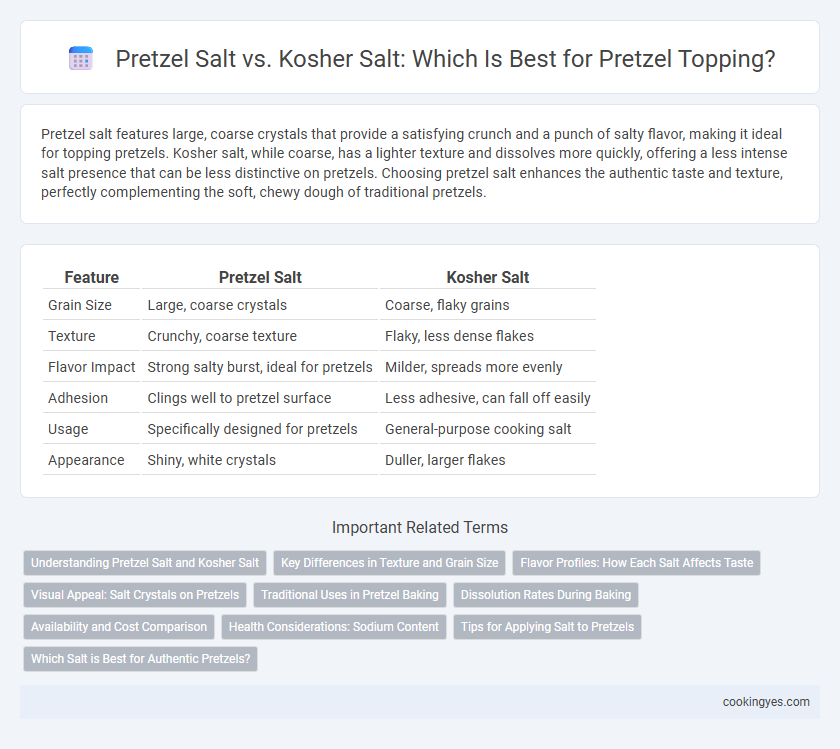 Pretzel Salt vs. Kosher Salt: Which Is Best for Pretzel Topping?

Pretzel salt features large, coarse crystals that provide a satisfying crunch and a punch of salty flavor, making it ideal for topping pretzels. Kosher salt, while coarse, has a lighter texture and dissolves more quickly, offering a less intense salt presence that can be less distinctive on pretzels. Choosing pretzel salt enhances the authentic taste and texture, perfectly complementing the soft, chewy dough of traditional pretzels.

| Feature | Pretzel Salt | Kosher Salt |
|---|---|---|
| Grain Size | Large, coarse crystals | Coarse, flaky grains |
| Texture | Crunchy, coarse texture | Flaky, less dense flakes |
| Flavor Impact | Strong salty burst, ideal for pretzels | Milder, spreads more evenly |
| Adhesion | Clings well to pretzel surface | Less adhesive, can fall off easily |
| Usage | Specifically designed for pretzels | General-purpose cooking salt |
| Appearance | Shiny, white crystals | Duller, larger flakes |

Important Related Terms

Understanding Pretzel Salt and Kosher Salt
Key Differences in Texture and Grain Size
Flavor Profiles: How Each Salt Affects Taste
Visual Appeal: Salt Crystals on Pretzels
Traditional Uses in Pretzel Baking
Dissolution Rates During Baking
Availability and Cost Comparison
Health Considerations: Sodium Content
Tips for Applying Salt to Pretzels
Which Salt is Best for Authentic Pretzels?

cookingyes.com