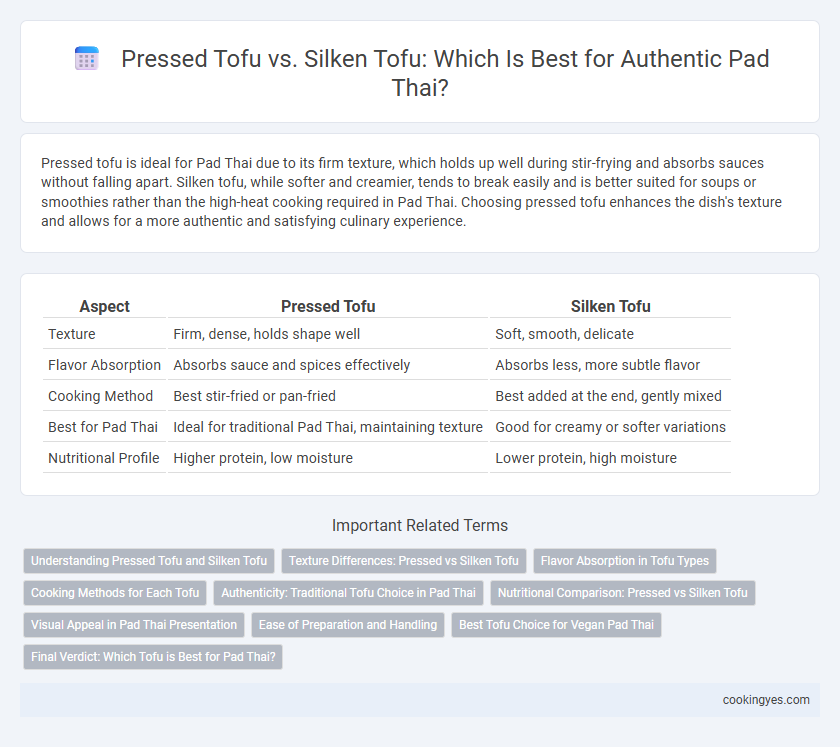 Pressed Tofu vs. Silken Tofu: Which Is Best for Authentic Pad Thai?

Pressed tofu is ideal for Pad Thai due to its firm texture, which holds up well during stir-frying and absorbs sauces without falling apart. Silken tofu, while softer and creamier, tends to break easily and is better suited for soups or smoothies rather than the high-heat cooking required in Pad Thai. Choosing pressed tofu enhances the dish's texture and allows for a more authentic and satisfying culinary experience.

| Aspect | Pressed Tofu | Silken Tofu |
|---|---|---|
| Texture | Firm, dense, holds shape well | Soft, smooth, delicate |
| Flavor Absorption | Absorbs sauce and spices effectively | Absorbs less, more subtle flavor |
| Cooking Method | Best stir-fried or pan-fried | Best added at the end, gently mixed |
| Best for Pad Thai | Ideal for traditional Pad Thai, maintaining texture | Good for creamy or softer variations |
| Nutritional Profile | Higher protein, low moisture | Lower protein, high moisture |

Important Related Terms

Understanding Pressed Tofu and Silken Tofu
Texture Differences: Pressed vs Silken Tofu
Flavor Absorption in Tofu Types
Cooking Methods for Each Tofu
Authenticity: Traditional Tofu Choice in Pad Thai
Nutritional Comparison: Pressed vs Silken Tofu
Visual Appeal in Pad Thai Presentation
Ease of Preparation and Handling
Best Tofu Choice for Vegan Pad Thai
Final Verdict: Which Tofu is Best for Pad Thai?

cookingyes.com