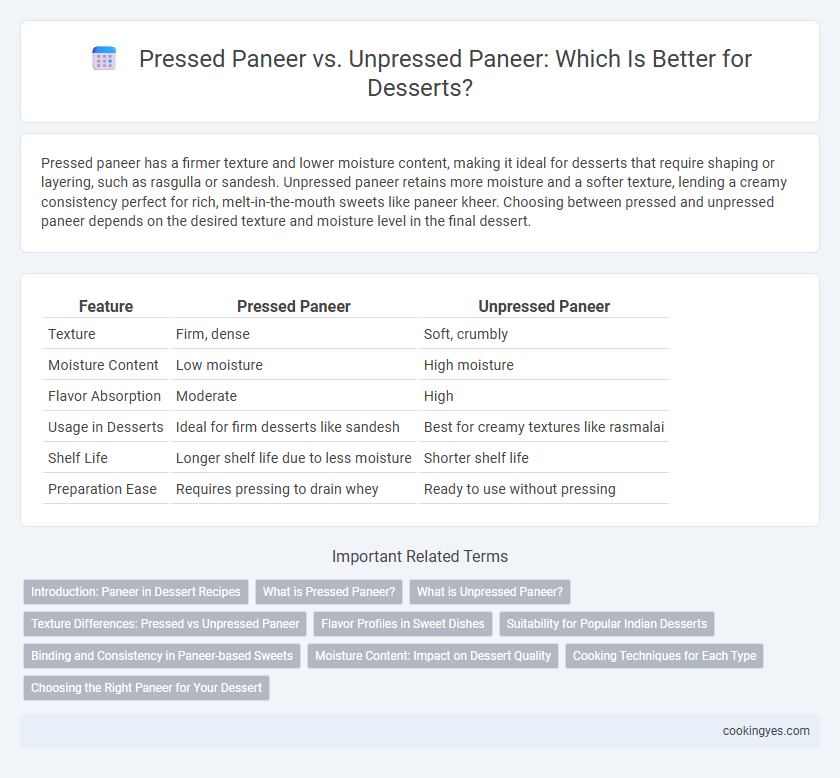 Pressed Paneer vs. Unpressed Paneer: Which Is Better for Desserts?

Pressed paneer has a firmer texture and lower moisture content, making it ideal for desserts that require shaping or layering, such as rasgulla or sandesh. Unpressed paneer retains more moisture and a softer texture, lending a creamy consistency perfect for rich, melt-in-the-mouth sweets like paneer kheer. Choosing between pressed and unpressed paneer depends on the desired texture and moisture level in the final dessert.

| Feature | Pressed Paneer | Unpressed Paneer |
|---|---|---|
| Texture | Firm, dense | Soft, crumbly |
| Moisture Content | Low moisture | High moisture |
| Flavor Absorption | Moderate | High |
| Usage in Desserts | Ideal for firm desserts like sandesh | Best for creamy textures like rasmalai |
| Shelf Life | Longer shelf life due to less moisture | Shorter shelf life |
| Preparation Ease | Requires pressing to drain whey | Ready to use without pressing |

Important Related Terms

Introduction: Paneer in Dessert Recipes
What is Pressed Paneer?
What is Unpressed Paneer?
Texture Differences: Pressed vs Unpressed Paneer
Flavor Profiles in Sweet Dishes
Suitability for Popular Indian Desserts
Binding and Consistency in Paneer-based Sweets
Moisture Content: Impact on Dessert Quality
Cooking Techniques for Each Type
Choosing the Right Paneer for Your Dessert

cookingyes.com