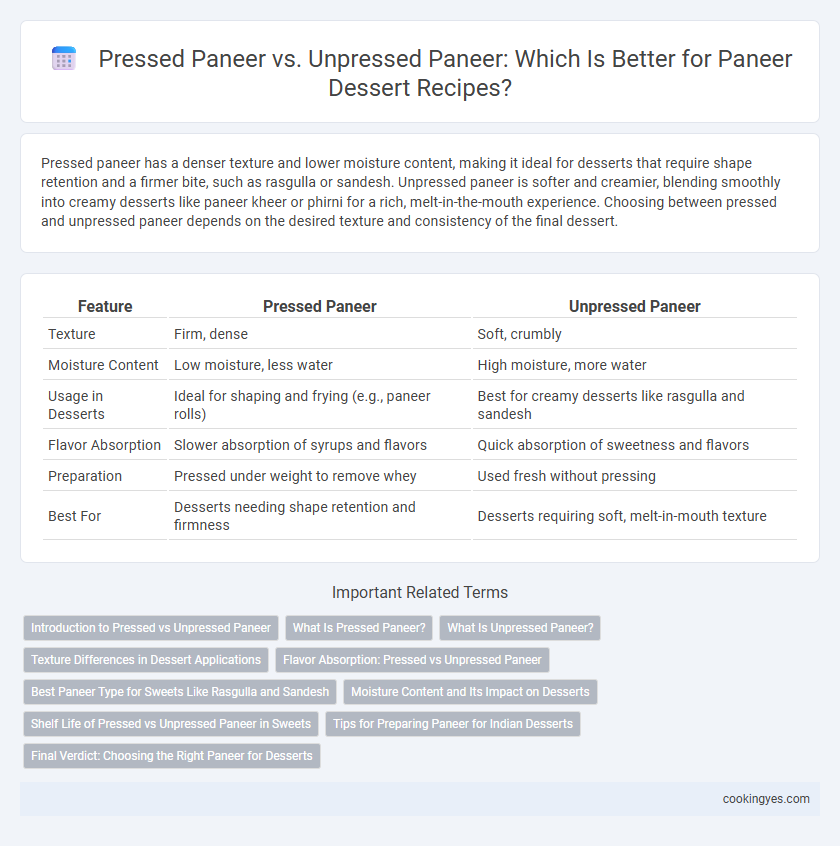 Pressed Paneer vs. Unpressed Paneer: Which Is Better for Paneer Dessert Recipes?

Pressed paneer has a denser texture and lower moisture content, making it ideal for desserts that require shape retention and a firmer bite, such as rasgulla or sandesh. Unpressed paneer is softer and creamier, blending smoothly into creamy desserts like paneer kheer or phirni for a rich, melt-in-the-mouth experience. Choosing between pressed and unpressed paneer depends on the desired texture and consistency of the final dessert.

| Feature | Pressed Paneer | Unpressed Paneer |
|---|---|---|
| Texture | Firm, dense | Soft, crumbly |
| Moisture Content | Low moisture, less water | High moisture, more water |
| Usage in Desserts | Ideal for shaping and frying (e.g., paneer rolls) | Best for creamy desserts like rasgulla and sandesh |
| Flavor Absorption | Slower absorption of syrups and flavors | Quick absorption of sweetness and flavors |
| Preparation | Pressed under weight to remove whey | Used fresh without pressing |
| Best For | Desserts needing shape retention and firmness | Desserts requiring soft, melt-in-mouth texture |

Important Related Terms

Introduction to Pressed vs Unpressed Paneer
What Is Pressed Paneer?
What Is Unpressed Paneer?
Texture Differences in Dessert Applications
Flavor Absorption: Pressed vs Unpressed Paneer
Best Paneer Type for Sweets Like Rasgulla and Sandesh
Moisture Content and Its Impact on Desserts
Shelf Life of Pressed vs Unpressed Paneer in Sweets
Tips for Preparing Paneer for Indian Desserts
Final Verdict: Choosing the Right Paneer for Desserts

cookingyes.com