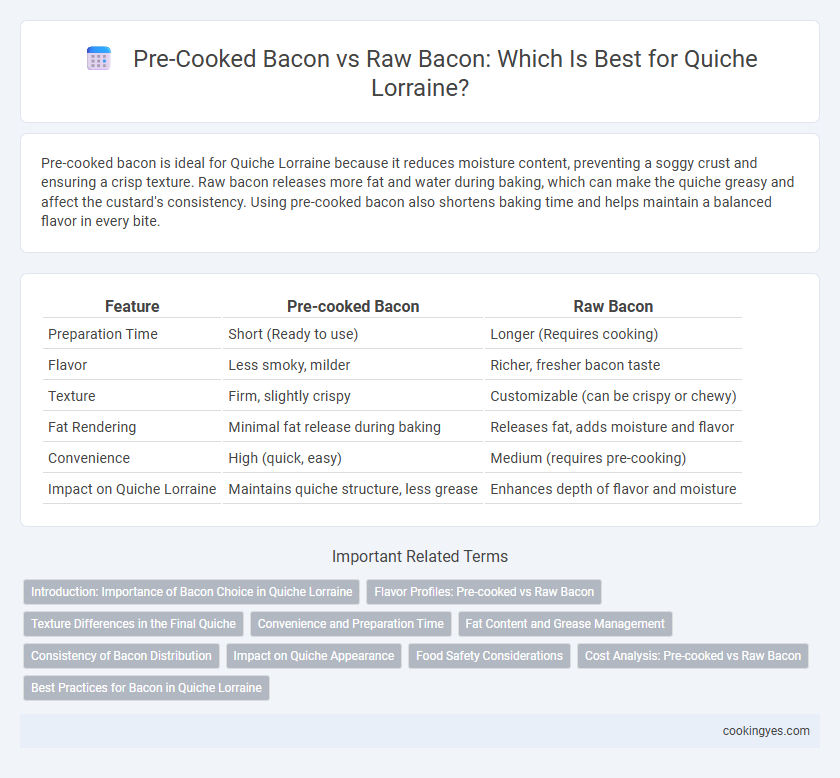 Pre-Cooked Bacon vs Raw Bacon: Which Is Best for Quiche Lorraine?

Pre-cooked bacon is ideal for Quiche Lorraine because it reduces moisture content, preventing a soggy crust and ensuring a crisp texture. Raw bacon releases more fat and water during baking, which can make the quiche greasy and affect the custard's consistency. Using pre-cooked bacon also shortens baking time and helps maintain a balanced flavor in every bite.

| Feature | Pre-cooked Bacon | Raw Bacon |
|---|---|---|
| Preparation Time | Short (Ready to use) | Longer (Requires cooking) |
| Flavor | Less smoky, milder | Richer, fresher bacon taste |
| Texture | Firm, slightly crispy | Customizable (can be crispy or chewy) |
| Fat Rendering | Minimal fat release during baking | Releases fat, adds moisture and flavor |
| Convenience | High (quick, easy) | Medium (requires pre-cooking) |
| Impact on Quiche Lorraine | Maintains quiche structure, less grease | Enhances depth of flavor and moisture |

Important Related Terms

Introduction: Importance of Bacon Choice in Quiche Lorraine
Flavor Profiles: Pre-cooked vs Raw Bacon
Texture Differences in the Final Quiche
Convenience and Preparation Time
Fat Content and Grease Management
Consistency of Bacon Distribution
Impact on Quiche Appearance
Food Safety Considerations
Cost Analysis: Pre-cooked vs Raw Bacon
Best Practices for Bacon in Quiche Lorraine

cookingyes.com