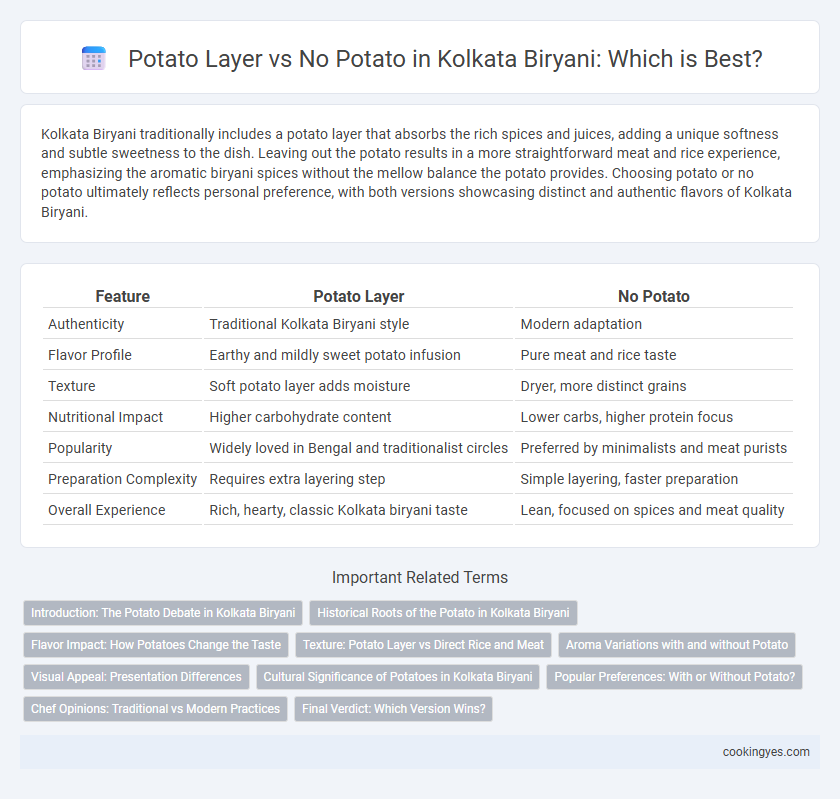 Potato Layer vs No Potato in Kolkata Biryani: Which is Best?

Kolkata Biryani traditionally includes a potato layer that absorbs the rich spices and juices, adding a unique softness and subtle sweetness to the dish. Leaving out the potato results in a more straightforward meat and rice experience, emphasizing the aromatic biryani spices without the mellow balance the potato provides. Choosing potato or no potato ultimately reflects personal preference, with both versions showcasing distinct and authentic flavors of Kolkata Biryani.

| Feature | Potato Layer | No Potato |
|---|---|---|
| Authenticity | Traditional Kolkata Biryani style | Modern adaptation |
| Flavor Profile | Earthy and mildly sweet potato infusion | Pure meat and rice taste |
| Texture | Soft potato layer adds moisture | Dryer, more distinct grains |
| Nutritional Impact | Higher carbohydrate content | Lower carbs, higher protein focus |
| Popularity | Widely loved in Bengal and traditionalist circles | Preferred by minimalists and meat purists |
| Preparation Complexity | Requires extra layering step | Simple layering, faster preparation |
| Overall Experience | Rich, hearty, classic Kolkata biryani taste | Lean, focused on spices and meat quality |

Important Related Terms

Introduction: The Potato Debate in Kolkata Biryani
Historical Roots of the Potato in Kolkata Biryani
Flavor Impact: How Potatoes Change the Taste
Texture: Potato Layer vs Direct Rice and Meat
Aroma Variations with and without Potato
Visual Appeal: Presentation Differences
Cultural Significance of Potatoes in Kolkata Biryani
Popular Preferences: With or Without Potato?
Chef Opinions: Traditional vs Modern Practices
Final Verdict: Which Version Wins?

cookingyes.com