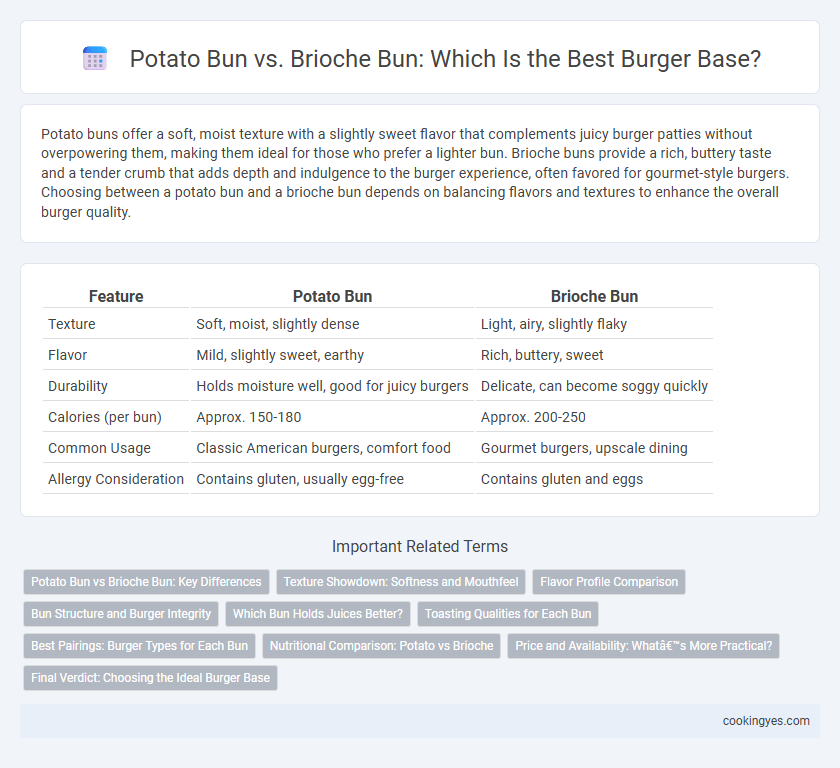 Potato Bun vs. Brioche Bun: Which Is the Best Burger Base?

Potato buns offer a soft, moist texture with a slightly sweet flavor that complements juicy burger patties without overpowering them, making them ideal for those who prefer a lighter bun. Brioche buns provide a rich, buttery taste and a tender crumb that adds depth and indulgence to the burger experience, often favored for gourmet-style burgers. Choosing between a potato bun and a brioche bun depends on balancing flavors and textures to enhance the overall burger quality.

| Feature | Potato Bun | Brioche Bun |
|---|---|---|
| Texture | Soft, moist, slightly dense | Light, airy, slightly flaky |
| Flavor | Mild, slightly sweet, earthy | Rich, buttery, sweet |
| Durability | Holds moisture well, good for juicy burgers | Delicate, can become soggy quickly |
| Calories (per bun) | Approx. 150-180 | Approx. 200-250 |
| Common Usage | Classic American burgers, comfort food | Gourmet burgers, upscale dining |
| Allergy Consideration | Contains gluten, usually egg-free | Contains gluten and eggs |

Important Related Terms

Potato Bun vs Brioche Bun: Key Differences

Texture Showdown: Softness and Mouthfeel

Flavor Profile Comparison

Bun Structure and Burger Integrity

Which Bun Holds Juices Better?

Toasting Qualities for Each Bun

Best Pairings: Burger Types for Each Bun

Nutritional Comparison: Potato vs Brioche

Price and Availability: Whatâ€™s More Practical?

Final Verdict: Choosing the Ideal Burger Base

cookingyes.com