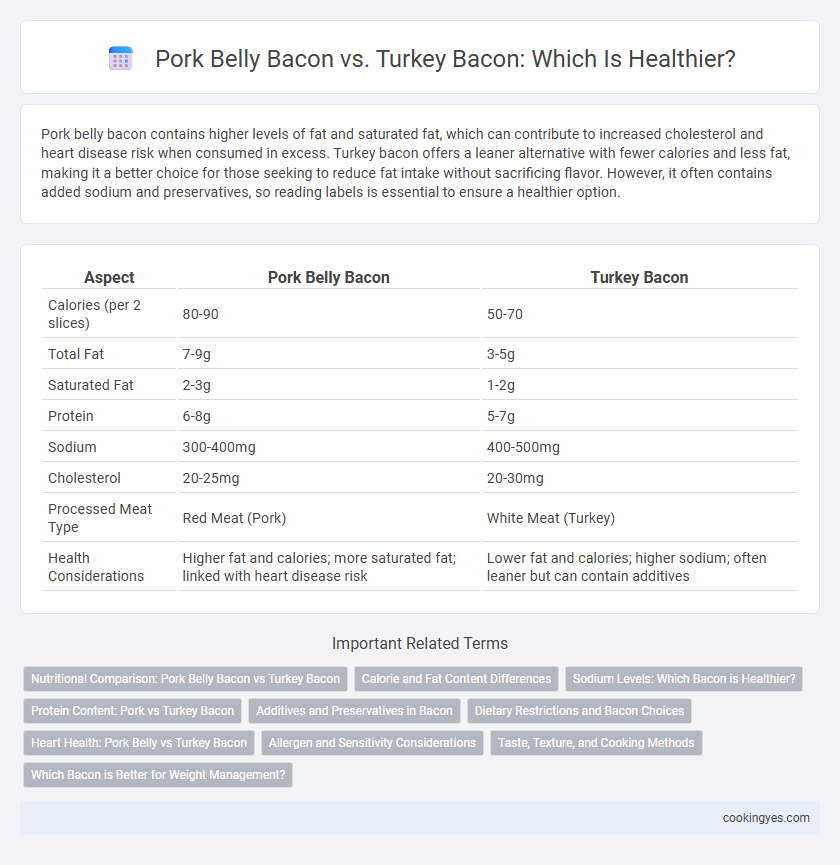 Pork Belly Bacon vs. Turkey Bacon: Which Is Healthier?

Pork belly bacon contains higher levels of fat and saturated fat, which can contribute to increased cholesterol and heart disease risk when consumed in excess. Turkey bacon offers a leaner alternative with fewer calories and less fat, making it a better choice for those seeking to reduce fat intake without sacrificing flavor. However, it often contains added sodium and preservatives, so reading labels is essential to ensure a healthier option.

| Aspect | Pork Belly Bacon | Turkey Bacon |
|---|---|---|
| Calories (per 2 slices) | 80-90 | 50-70 |
| Total Fat | 7-9g | 3-5g |
| Saturated Fat | 2-3g | 1-2g |
| Protein | 6-8g | 5-7g |
| Sodium | 300-400mg | 400-500mg |
| Cholesterol | 20-25mg | 20-30mg |
| Processed Meat Type | Red Meat (Pork) | White Meat (Turkey) |
| Health Considerations | Higher fat and calories; more saturated fat; linked with heart disease risk | Lower fat and calories; higher sodium; often leaner but can contain additives |

Important Related Terms

Nutritional Comparison: Pork Belly Bacon vs Turkey Bacon
Calorie and Fat Content Differences
Sodium Levels: Which Bacon is Healthier?
Protein Content: Pork vs Turkey Bacon
Additives and Preservatives in Bacon
Dietary Restrictions and Bacon Choices
Heart Health: Pork Belly vs Turkey Bacon
Allergen and Sensitivity Considerations
Taste, Texture, and Cooking Methods
Which Bacon is Better for Weight Management?

cookingyes.com