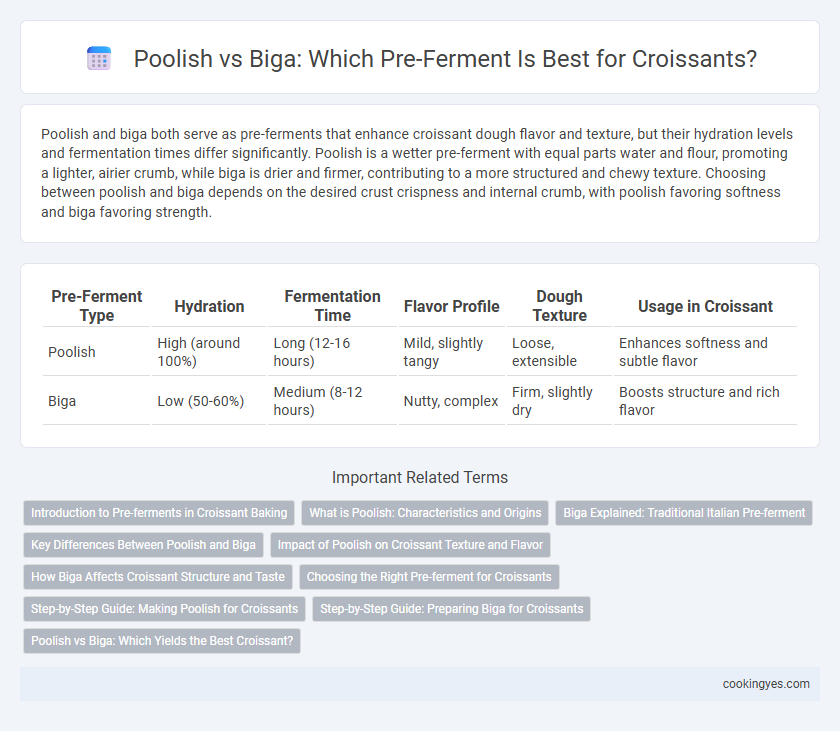 Poolish vs Biga: Which Pre-Ferment Is Best for Croissants?

Poolish and biga both serve as pre-ferments that enhance croissant dough flavor and texture, but their hydration levels and fermentation times differ significantly. Poolish is a wetter pre-ferment with equal parts water and flour, promoting a lighter, airier crumb, while biga is drier and firmer, contributing to a more structured and chewy texture. Choosing between poolish and biga depends on the desired crust crispness and internal crumb, with poolish favoring softness and biga favoring strength.

| Pre-Ferment Type | Hydration | Fermentation Time | Flavor Profile | Dough Texture | Usage in Croissant |
|---|---|---|---|---|---|
| Poolish | High (around 100%) | Long (12-16 hours) | Mild, slightly tangy | Loose, extensible | Enhances softness and subtle flavor |
| Biga | Low (50-60%) | Medium (8-12 hours) | Nutty, complex | Firm, slightly dry | Boosts structure and rich flavor |

Important Related Terms

Introduction to Pre-ferments in Croissant Baking
What is Poolish: Characteristics and Origins
Biga Explained: Traditional Italian Pre-ferment
Key Differences Between Poolish and Biga
Impact of Poolish on Croissant Texture and Flavor
How Biga Affects Croissant Structure and Taste
Choosing the Right Pre-ferment for Croissants
Step-by-Step Guide: Making Poolish for Croissants
Step-by-Step Guide: Preparing Biga for Croissants
Poolish vs Biga: Which Yields the Best Croissant?

cookingyes.com