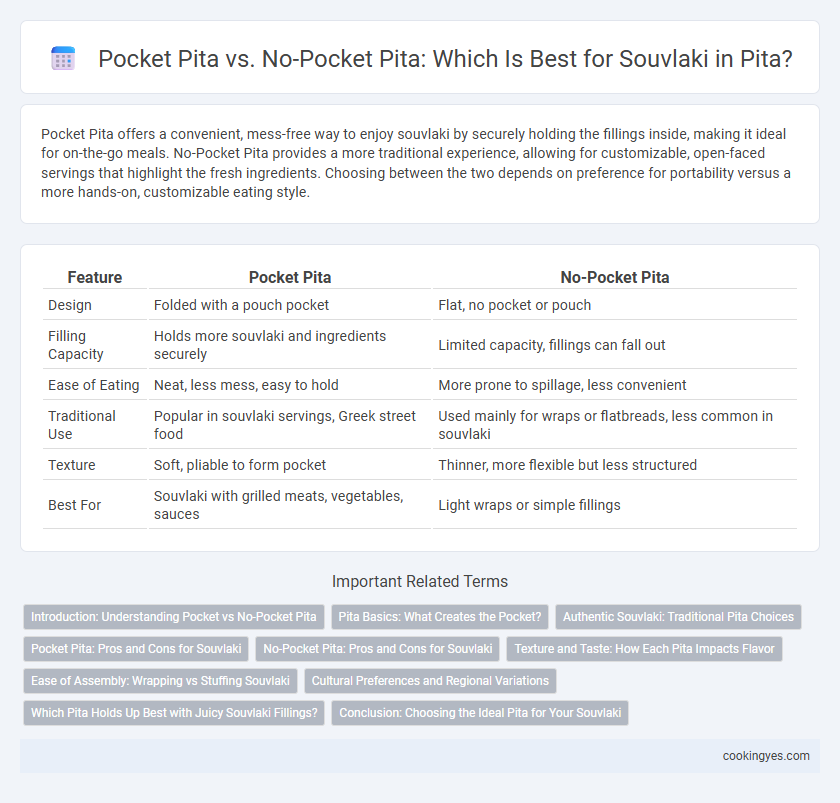 Pocket Pita vs. No-Pocket Pita: Which Is Best for Souvlaki in Pita?

Pocket Pita offers a convenient, mess-free way to enjoy souvlaki by securely holding the fillings inside, making it ideal for on-the-go meals. No-Pocket Pita provides a more traditional experience, allowing for customizable, open-faced servings that highlight the fresh ingredients. Choosing between the two depends on preference for portability versus a more hands-on, customizable eating style.

| Feature | Pocket Pita | No-Pocket Pita |
|---|---|---|
| Design | Folded with a pouch pocket | Flat, no pocket or pouch |
| Filling Capacity | Holds more souvlaki and ingredients securely | Limited capacity, fillings can fall out |
| Ease of Eating | Neat, less mess, easy to hold | More prone to spillage, less convenient |
| Traditional Use | Popular in souvlaki servings, Greek street food | Used mainly for wraps or flatbreads, less common in souvlaki |
| Texture | Soft, pliable to form pocket | Thinner, more flexible but less structured |
| Best For | Souvlaki with grilled meats, vegetables, sauces | Light wraps or simple fillings |

Important Related Terms

Introduction: Understanding Pocket vs No-Pocket Pita
Pita Basics: What Creates the Pocket?
Authentic Souvlaki: Traditional Pita Choices
Pocket Pita: Pros and Cons for Souvlaki
No-Pocket Pita: Pros and Cons for Souvlaki
Texture and Taste: How Each Pita Impacts Flavor
Ease of Assembly: Wrapping vs Stuffing Souvlaki
Cultural Preferences and Regional Variations
Which Pita Holds Up Best with Juicy Souvlaki Fillings?
Conclusion: Choosing the Ideal Pita for Your Souvlaki

cookingyes.com