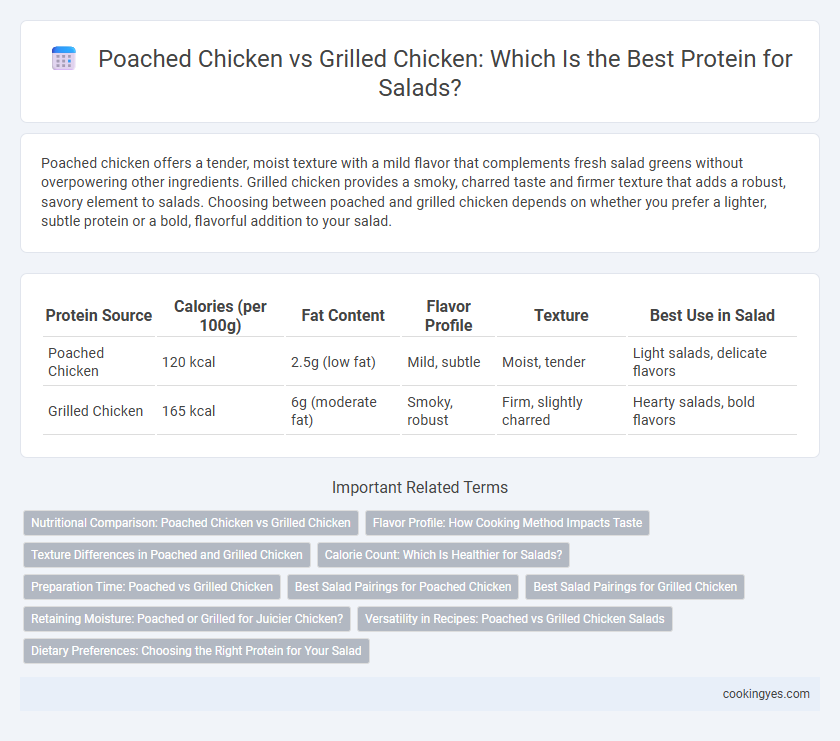 Poached Chicken vs Grilled Chicken: Which Is the Best Protein for Salads?

Poached chicken offers a tender, moist texture with a mild flavor that complements fresh salad greens without overpowering other ingredients. Grilled chicken provides a smoky, charred taste and firmer texture that adds a robust, savory element to salads. Choosing between poached and grilled chicken depends on whether you prefer a lighter, subtle protein or a bold, flavorful addition to your salad.

| Protein Source | Calories (per 100g) | Fat Content | Flavor Profile | Texture | Best Use in Salad |
|---|---|---|---|---|---|
| Poached Chicken | 120 kcal | 2.5g (low fat) | Mild, subtle | Moist, tender | Light salads, delicate flavors |
| Grilled Chicken | 165 kcal | 6g (moderate fat) | Smoky, robust | Firm, slightly charred | Hearty salads, bold flavors |

Important Related Terms

Nutritional Comparison: Poached Chicken vs Grilled Chicken
Flavor Profile: How Cooking Method Impacts Taste
Texture Differences in Poached and Grilled Chicken
Calorie Count: Which Is Healthier for Salads?
Preparation Time: Poached vs Grilled Chicken
Best Salad Pairings for Poached Chicken
Best Salad Pairings for Grilled Chicken
Retaining Moisture: Poached or Grilled for Juicier Chicken?
Versatility in Recipes: Poached vs Grilled Chicken Salads
Dietary Preferences: Choosing the Right Protein for Your Salad

cookingyes.com