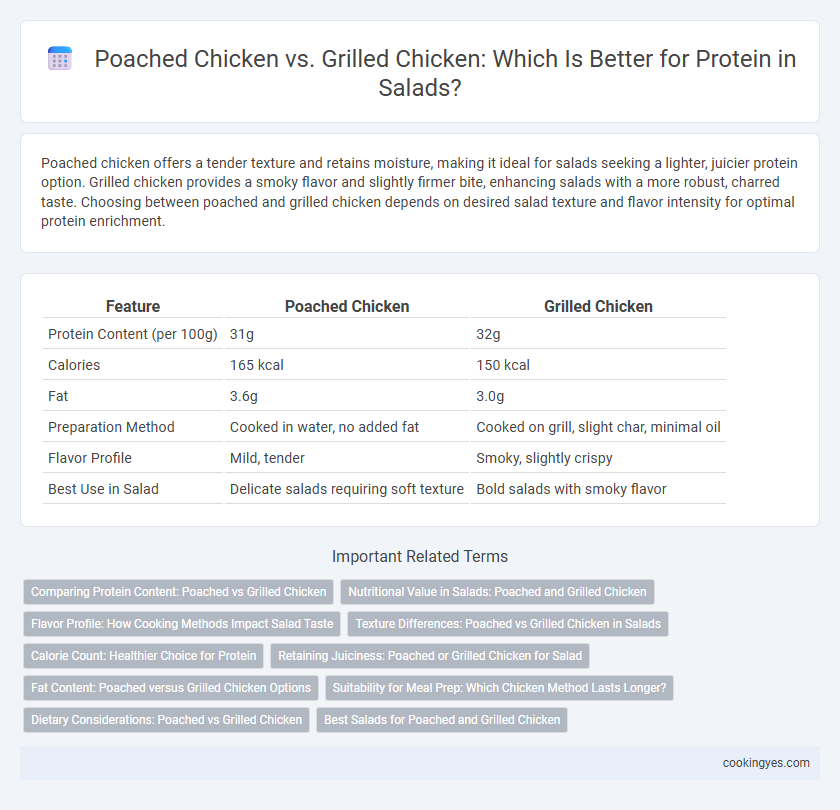 Poached Chicken vs. Grilled Chicken: Which Is Better for Protein in Salads?

Poached chicken offers a tender texture and retains moisture, making it ideal for salads seeking a lighter, juicier protein option. Grilled chicken provides a smoky flavor and slightly firmer bite, enhancing salads with a more robust, charred taste. Choosing between poached and grilled chicken depends on desired salad texture and flavor intensity for optimal protein enrichment.

| Feature | Poached Chicken | Grilled Chicken |
|---|---|---|
| Protein Content (per 100g) | 31g | 32g |
| Calories | 165 kcal | 150 kcal |
| Fat | 3.6g | 3.0g |
| Preparation Method | Cooked in water, no added fat | Cooked on grill, slight char, minimal oil |
| Flavor Profile | Mild, tender | Smoky, slightly crispy |
| Best Use in Salad | Delicate salads requiring soft texture | Bold salads with smoky flavor |

Important Related Terms

Comparing Protein Content: Poached vs Grilled Chicken
Nutritional Value in Salads: Poached and Grilled Chicken
Flavor Profile: How Cooking Methods Impact Salad Taste
Texture Differences: Poached vs Grilled Chicken in Salads
Calorie Count: Healthier Choice for Protein
Retaining Juiciness: Poached or Grilled Chicken for Salad
Fat Content: Poached versus Grilled Chicken Options
Suitability for Meal Prep: Which Chicken Method Lasts Longer?
Dietary Considerations: Poached vs Grilled Chicken
Best Salads for Poached and Grilled Chicken

cookingyes.com