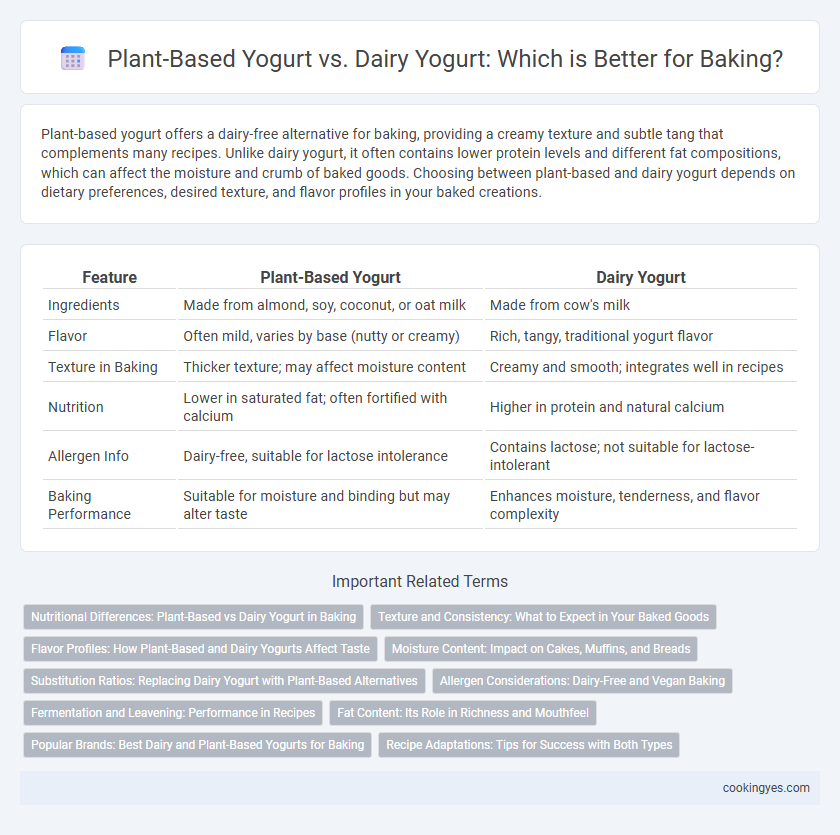 Plant-Based Yogurt vs. Dairy Yogurt: Which is Better for Baking?

Plant-based yogurt offers a dairy-free alternative for baking, providing a creamy texture and subtle tang that complements many recipes. Unlike dairy yogurt, it often contains lower protein levels and different fat compositions, which can affect the moisture and crumb of baked goods. Choosing between plant-based and dairy yogurt depends on dietary preferences, desired texture, and flavor profiles in your baked creations.

| Feature | Plant-Based Yogurt | Dairy Yogurt |
|---|---|---|
| Ingredients | Made from almond, soy, coconut, or oat milk | Made from cow's milk |
| Flavor | Often mild, varies by base (nutty or creamy) | Rich, tangy, traditional yogurt flavor |
| Texture in Baking | Thicker texture; may affect moisture content | Creamy and smooth; integrates well in recipes |
| Nutrition | Lower in saturated fat; often fortified with calcium | Higher in protein and natural calcium |
| Allergen Info | Dairy-free, suitable for lactose intolerance | Contains lactose; not suitable for lactose-intolerant |
| Baking Performance | Suitable for moisture and binding but may alter taste | Enhances moisture, tenderness, and flavor complexity |

Important Related Terms

Nutritional Differences: Plant-Based vs Dairy Yogurt in Baking
Texture and Consistency: What to Expect in Your Baked Goods
Flavor Profiles: How Plant-Based and Dairy Yogurts Affect Taste
Moisture Content: Impact on Cakes, Muffins, and Breads
Substitution Ratios: Replacing Dairy Yogurt with Plant-Based Alternatives
Allergen Considerations: Dairy-Free and Vegan Baking
Fermentation and Leavening: Performance in Recipes
Fat Content: Its Role in Richness and Mouthfeel
Popular Brands: Best Dairy and Plant-Based Yogurts for Baking
Recipe Adaptations: Tips for Success with Both Types

cookingyes.com