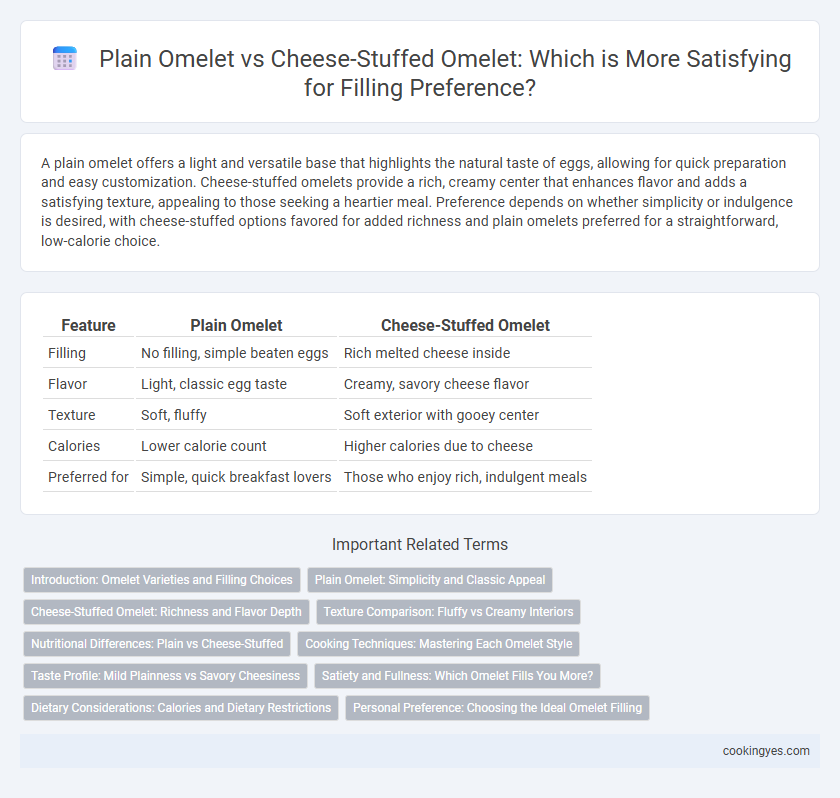 Plain Omelet vs Cheese-Stuffed Omelet: Which is More Satisfying for Filling Preference?

A plain omelet offers a light and versatile base that highlights the natural taste of eggs, allowing for quick preparation and easy customization. Cheese-stuffed omelets provide a rich, creamy center that enhances flavor and adds a satisfying texture, appealing to those seeking a heartier meal. Preference depends on whether simplicity or indulgence is desired, with cheese-stuffed options favored for added richness and plain omelets preferred for a straightforward, low-calorie choice.

| Feature | Plain Omelet | Cheese-Stuffed Omelet |
|---|---|---|
| Filling | No filling, simple beaten eggs | Rich melted cheese inside |
| Flavor | Light, classic egg taste | Creamy, savory cheese flavor |
| Texture | Soft, fluffy | Soft exterior with gooey center |
| Calories | Lower calorie count | Higher calories due to cheese |
| Preferred for | Simple, quick breakfast lovers | Those who enjoy rich, indulgent meals |

Important Related Terms

Introduction: Omelet Varieties and Filling Choices
Plain Omelet: Simplicity and Classic Appeal
Cheese-Stuffed Omelet: Richness and Flavor Depth
Texture Comparison: Fluffy vs Creamy Interiors
Nutritional Differences: Plain vs Cheese-Stuffed
Cooking Techniques: Mastering Each Omelet Style
Taste Profile: Mild Plainness vs Savory Cheesiness
Satiety and Fullness: Which Omelet Fills You More?
Dietary Considerations: Calories and Dietary Restrictions
Personal Preference: Choosing the Ideal Omelet Filling

cookingyes.com