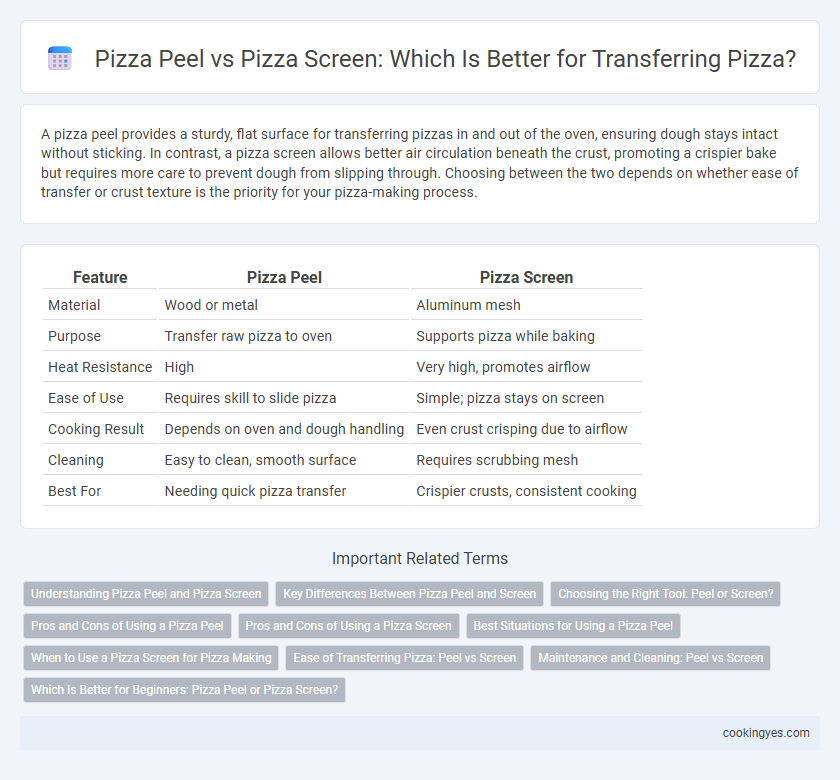 Pizza Peel vs Pizza Screen: Which Is Better for Transferring Pizza?

A pizza peel provides a sturdy, flat surface for transferring pizzas in and out of the oven, ensuring dough stays intact without sticking. In contrast, a pizza screen allows better air circulation beneath the crust, promoting a crispier bake but requires more care to prevent dough from slipping through. Choosing between the two depends on whether ease of transfer or crust texture is the priority for your pizza-making process.

| Feature | Pizza Peel | Pizza Screen |
|---|---|---|
| Material | Wood or metal | Aluminum mesh |
| Purpose | Transfer raw pizza to oven | Supports pizza while baking |
| Heat Resistance | High | Very high, promotes airflow |
| Ease of Use | Requires skill to slide pizza | Simple; pizza stays on screen |
| Cooking Result | Depends on oven and dough handling | Even crust crisping due to airflow |
| Cleaning | Easy to clean, smooth surface | Requires scrubbing mesh |
| Best For | Needing quick pizza transfer | Crispier crusts, consistent cooking |

Important Related Terms

Understanding Pizza Peel and Pizza Screen
Key Differences Between Pizza Peel and Screen
Choosing the Right Tool: Peel or Screen?
Pros and Cons of Using a Pizza Peel
Pros and Cons of Using a Pizza Screen
Best Situations for Using a Pizza Peel
When to Use a Pizza Screen for Pizza Making
Ease of Transferring Pizza: Peel vs Screen
Maintenance and Cleaning: Peel vs Screen
Which Is Better for Beginners: Pizza Peel or Pizza Screen?

cookingyes.com