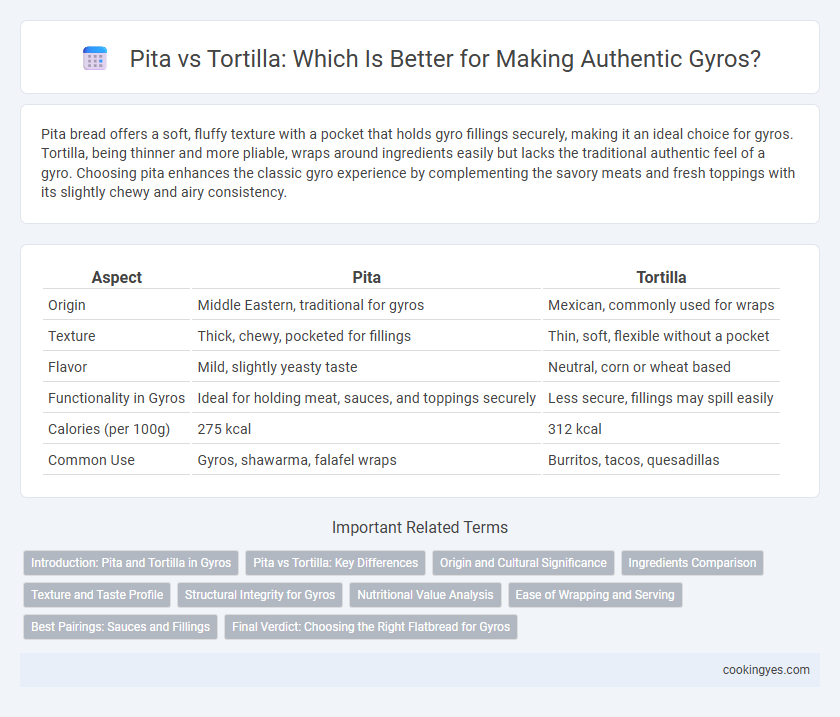 Pita vs Tortilla: Which Is Better for Making Authentic Gyros?

Pita bread offers a soft, fluffy texture with a pocket that holds gyro fillings securely, making it an ideal choice for gyros. Tortilla, being thinner and more pliable, wraps around ingredients easily but lacks the traditional authentic feel of a gyro. Choosing pita enhances the classic gyro experience by complementing the savory meats and fresh toppings with its slightly chewy and airy consistency.

| Aspect | Pita | Tortilla |
|---|---|---|
| Origin | Middle Eastern, traditional for gyros | Mexican, commonly used for wraps |
| Texture | Thick, chewy, pocketed for fillings | Thin, soft, flexible without a pocket |
| Flavor | Mild, slightly yeasty taste | Neutral, corn or wheat based |
| Functionality in Gyros | Ideal for holding meat, sauces, and toppings securely | Less secure, fillings may spill easily |
| Calories (per 100g) | 275 kcal | 312 kcal |
| Common Use | Gyros, shawarma, falafel wraps | Burritos, tacos, quesadillas |

Important Related Terms

Introduction: Pita and Tortilla in Gyros
Pita vs Tortilla: Key Differences
Origin and Cultural Significance
Ingredients Comparison
Texture and Taste Profile
Structural Integrity for Gyros
Nutritional Value Analysis
Ease of Wrapping and Serving
Best Pairings: Sauces and Fillings
Final Verdict: Choosing the Right Flatbread for Gyros

cookingyes.com