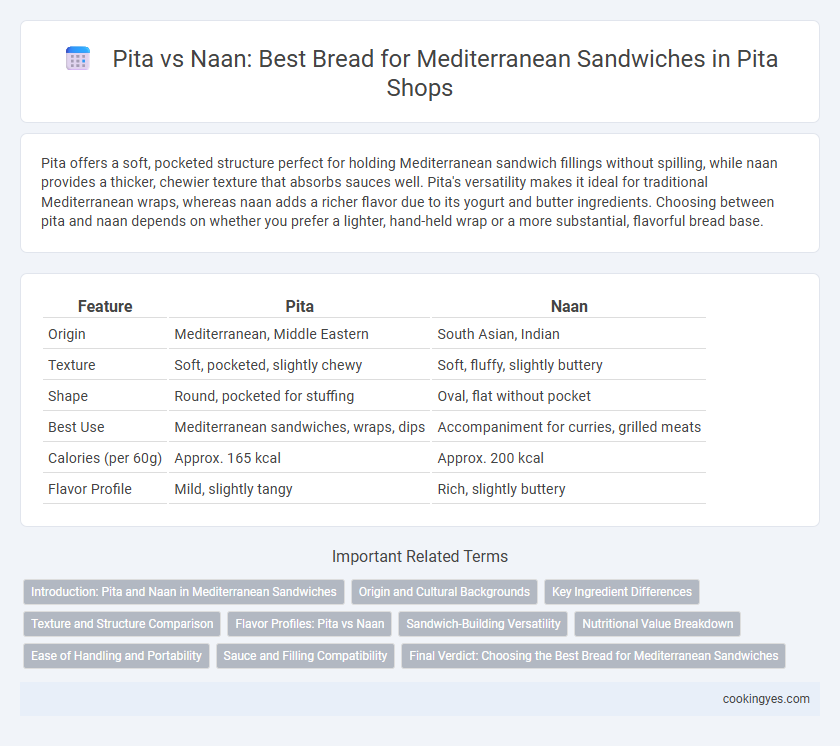 Pita vs Naan: Best Bread for Mediterranean Sandwiches in Pita Shops

Pita offers a soft, pocketed structure perfect for holding Mediterranean sandwich fillings without spilling, while naan provides a thicker, chewier texture that absorbs sauces well. Pita's versatility makes it ideal for traditional Mediterranean wraps, whereas naan adds a richer flavor due to its yogurt and butter ingredients. Choosing between pita and naan depends on whether you prefer a lighter, hand-held wrap or a more substantial, flavorful bread base.

| Feature | Pita | Naan |
|---|---|---|
| Origin | Mediterranean, Middle Eastern | South Asian, Indian |
| Texture | Soft, pocketed, slightly chewy | Soft, fluffy, slightly buttery |
| Shape | Round, pocketed for stuffing | Oval, flat without pocket |
| Best Use | Mediterranean sandwiches, wraps, dips | Accompaniment for curries, grilled meats |
| Calories (per 60g) | Approx. 165 kcal | Approx. 200 kcal |
| Flavor Profile | Mild, slightly tangy | Rich, slightly buttery |

Important Related Terms

Introduction: Pita and Naan in Mediterranean Sandwiches
Origin and Cultural Backgrounds
Key Ingredient Differences
Texture and Structure Comparison
Flavor Profiles: Pita vs Naan
Sandwich-Building Versatility
Nutritional Value Breakdown
Ease of Handling and Portability
Sauce and Filling Compatibility
Final Verdict: Choosing the Best Bread for Mediterranean Sandwiches

cookingyes.com