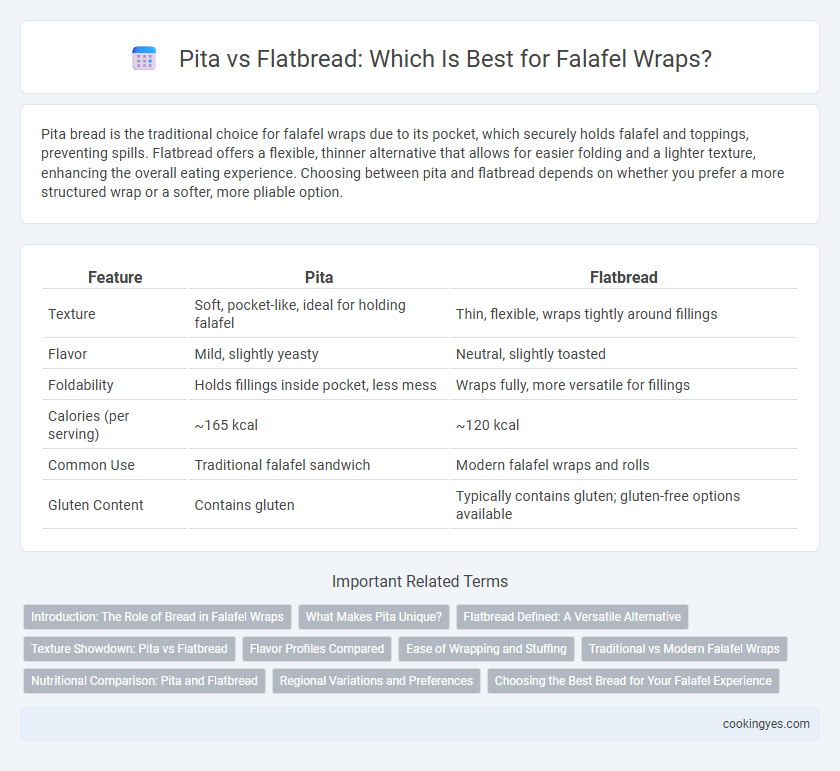 Pita vs Flatbread: Which Is Best for Falafel Wraps?

Pita bread is the traditional choice for falafel wraps due to its pocket, which securely holds falafel and toppings, preventing spills. Flatbread offers a flexible, thinner alternative that allows for easier folding and a lighter texture, enhancing the overall eating experience. Choosing between pita and flatbread depends on whether you prefer a more structured wrap or a softer, more pliable option.

| Feature | Pita | Flatbread |
|---|---|---|
| Texture | Soft, pocket-like, ideal for holding falafel | Thin, flexible, wraps tightly around fillings |
| Flavor | Mild, slightly yeasty | Neutral, slightly toasted |
| Foldability | Holds fillings inside pocket, less mess | Wraps fully, more versatile for fillings |
| Calories (per serving) | ~165 kcal | ~120 kcal |
| Common Use | Traditional falafel sandwich | Modern falafel wraps and rolls |
| Gluten Content | Contains gluten | Typically contains gluten; gluten-free options available |

Important Related Terms

Introduction: The Role of Bread in Falafel Wraps
What Makes Pita Unique?
Flatbread Defined: A Versatile Alternative
Texture Showdown: Pita vs Flatbread
Flavor Profiles Compared
Ease of Wrapping and Stuffing
Traditional vs Modern Falafel Wraps
Nutritional Comparison: Pita and Flatbread
Regional Variations and Preferences
Choosing the Best Bread for Your Falafel Experience

cookingyes.com