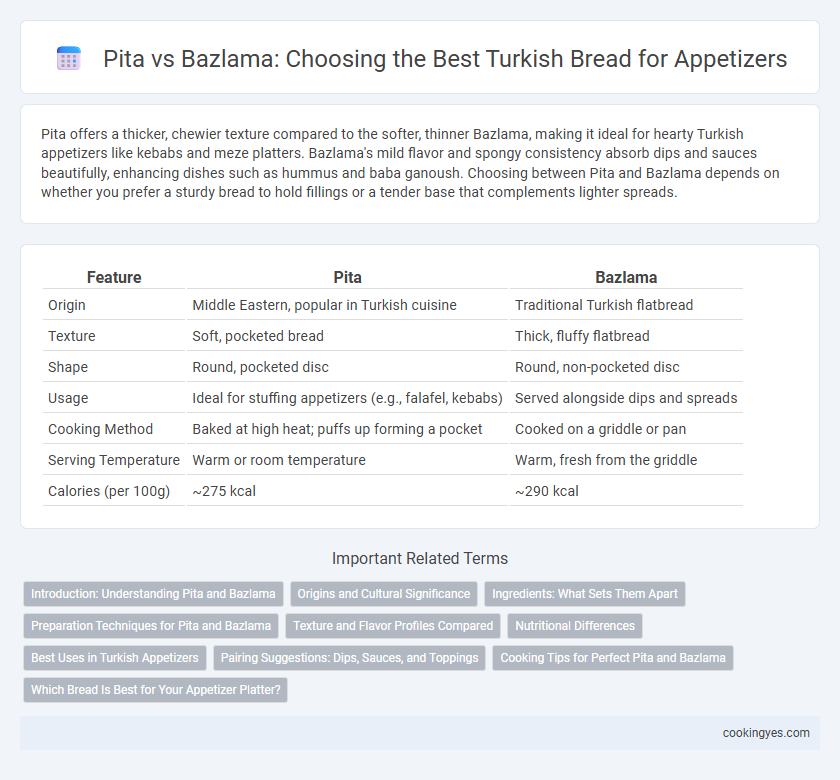 Pita vs Bazlama: Choosing the Best Turkish Bread for Appetizers

Pita offers a thicker, chewier texture compared to the softer, thinner Bazlama, making it ideal for hearty Turkish appetizers like kebabs and meze platters. Bazlama's mild flavor and spongy consistency absorb dips and sauces beautifully, enhancing dishes such as hummus and baba ganoush. Choosing between Pita and Bazlama depends on whether you prefer a sturdy bread to hold fillings or a tender base that complements lighter spreads.

| Feature | Pita | Bazlama |
|---|---|---|
| Origin | Middle Eastern, popular in Turkish cuisine | Traditional Turkish flatbread |
| Texture | Soft, pocketed bread | Thick, fluffy flatbread |
| Shape | Round, pocketed disc | Round, non-pocketed disc |
| Usage | Ideal for stuffing appetizers (e.g., falafel, kebabs) | Served alongside dips and spreads |
| Cooking Method | Baked at high heat; puffs up forming a pocket | Cooked on a griddle or pan |
| Serving Temperature | Warm or room temperature | Warm, fresh from the griddle |
| Calories (per 100g) | ~275 kcal | ~290 kcal |

Important Related Terms

Introduction: Understanding Pita and Bazlama
Origins and Cultural Significance
Ingredients: What Sets Them Apart
Preparation Techniques for Pita and Bazlama
Texture and Flavor Profiles Compared
Nutritional Differences
Best Uses in Turkish Appetizers
Pairing Suggestions: Dips, Sauces, and Toppings
Cooking Tips for Perfect Pita and Bazlama
Which Bread Is Best for Your Appetizer Platter?

cookingyes.com