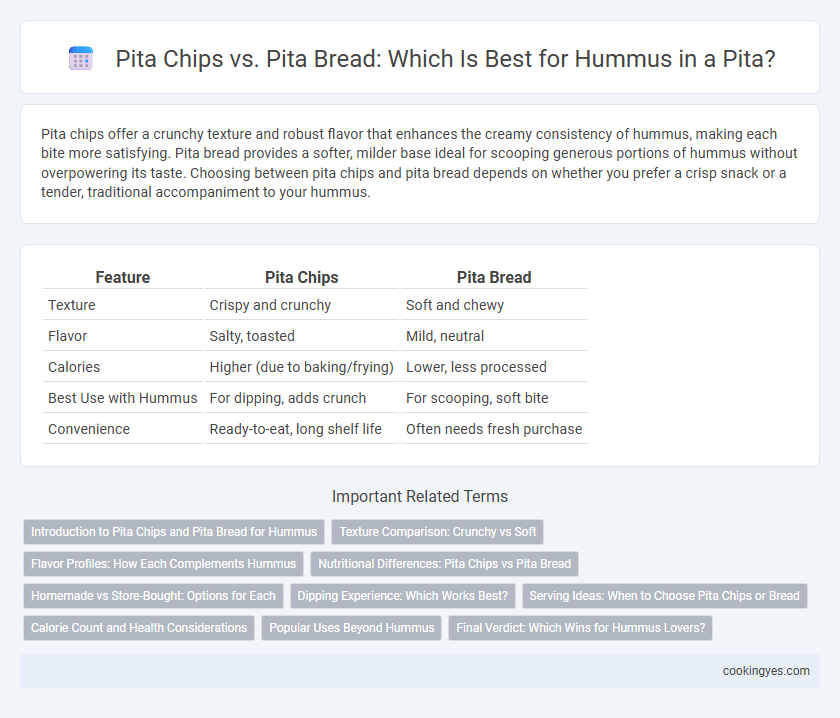 Pita Chips vs. Pita Bread: Which Is Best for Hummus in a Pita?

Pita chips offer a crunchy texture and robust flavor that enhances the creamy consistency of hummus, making each bite more satisfying. Pita bread provides a softer, milder base ideal for scooping generous portions of hummus without overpowering its taste. Choosing between pita chips and pita bread depends on whether you prefer a crisp snack or a tender, traditional accompaniment to your hummus.

| Feature | Pita Chips | Pita Bread |
|---|---|---|
| Texture | Crispy and crunchy | Soft and chewy |
| Flavor | Salty, toasted | Mild, neutral |
| Calories | Higher (due to baking/frying) | Lower, less processed |
| Best Use with Hummus | For dipping, adds crunch | For scooping, soft bite |
| Convenience | Ready-to-eat, long shelf life | Often needs fresh purchase |

Important Related Terms

Introduction to Pita Chips and Pita Bread for Hummus
Texture Comparison: Crunchy vs Soft
Flavor Profiles: How Each Complements Hummus
Nutritional Differences: Pita Chips vs Pita Bread
Homemade vs Store-Bought: Options for Each
Dipping Experience: Which Works Best?
Serving Ideas: When to Choose Pita Chips or Bread
Calorie Count and Health Considerations
Popular Uses Beyond Hummus
Final Verdict: Which Wins for Hummus Lovers?

cookingyes.com