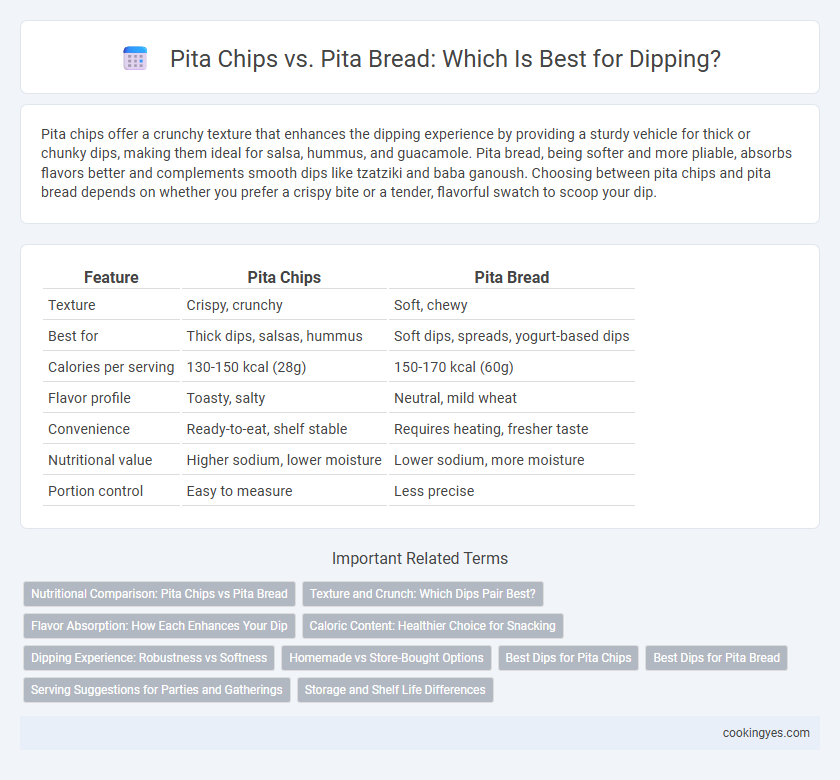 Pita Chips vs. Pita Bread: Which Is Best for Dipping?

Pita chips offer a crunchy texture that enhances the dipping experience by providing a sturdy vehicle for thick or chunky dips, making them ideal for salsa, hummus, and guacamole. Pita bread, being softer and more pliable, absorbs flavors better and complements smooth dips like tzatziki and baba ganoush. Choosing between pita chips and pita bread depends on whether you prefer a crispy bite or a tender, flavorful swatch to scoop your dip.

| Feature | Pita Chips | Pita Bread |
|---|---|---|
| Texture | Crispy, crunchy | Soft, chewy |
| Best for | Thick dips, salsas, hummus | Soft dips, spreads, yogurt-based dips |
| Calories per serving | 130-150 kcal (28g) | 150-170 kcal (60g) |
| Flavor profile | Toasty, salty | Neutral, mild wheat |
| Convenience | Ready-to-eat, shelf stable | Requires heating, fresher taste |
| Nutritional value | Higher sodium, lower moisture | Lower sodium, more moisture |
| Portion control | Easy to measure | Less precise |

Important Related Terms

Nutritional Comparison: Pita Chips vs Pita Bread
Texture and Crunch: Which Dips Pair Best?
Flavor Absorption: How Each Enhances Your Dip
Caloric Content: Healthier Choice for Snacking
Dipping Experience: Robustness vs Softness
Homemade vs Store-Bought Options
Best Dips for Pita Chips
Best Dips for Pita Bread
Serving Suggestions for Parties and Gatherings
Storage and Shelf Life Differences

cookingyes.com