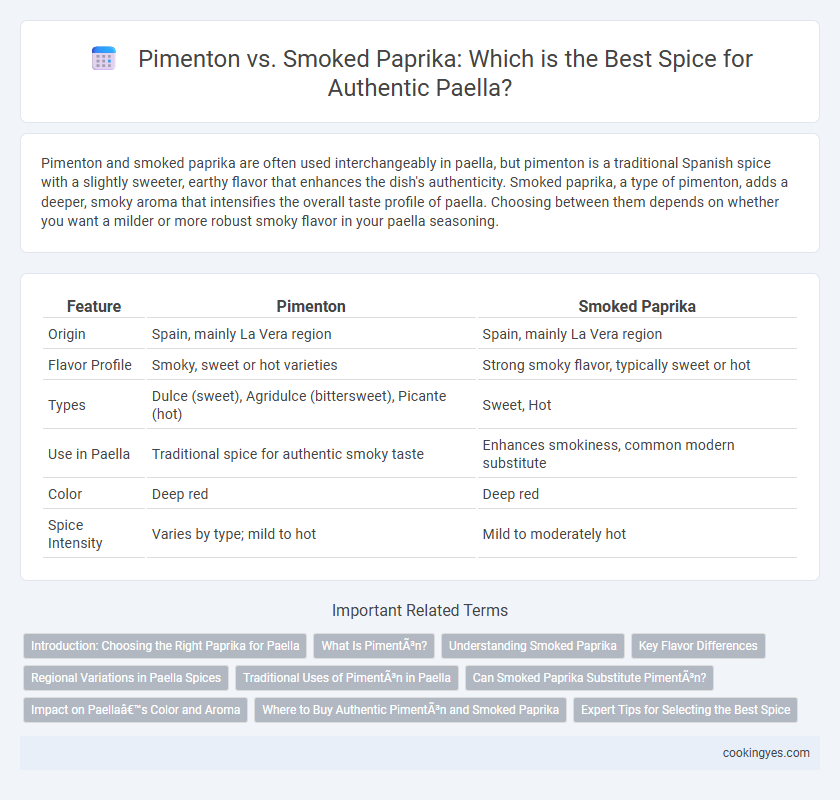 Pimenton vs. Smoked Paprika: Which is the Best Spice for Authentic Paella?

Pimenton and smoked paprika are often used interchangeably in paella, but pimenton is a traditional Spanish spice with a slightly sweeter, earthy flavor that enhances the dish's authenticity. Smoked paprika, a type of pimenton, adds a deeper, smoky aroma that intensifies the overall taste profile of paella. Choosing between them depends on whether you want a milder or more robust smoky flavor in your paella seasoning.

| Feature | Pimenton | Smoked Paprika |
|---|---|---|
| Origin | Spain, mainly La Vera region | Spain, mainly La Vera region |
| Flavor Profile | Smoky, sweet or hot varieties | Strong smoky flavor, typically sweet or hot |
| Types | Dulce (sweet), Agridulce (bittersweet), Picante (hot) | Sweet, Hot |
| Use in Paella | Traditional spice for authentic smoky taste | Enhances smokiness, common modern substitute |
| Color | Deep red | Deep red |
| Spice Intensity | Varies by type; mild to hot | Mild to moderately hot |

Important Related Terms

Introduction: Choosing the Right Paprika for Paella
What Is PimentÃ³n?
Understanding Smoked Paprika
Key Flavor Differences
Regional Variations in Paella Spices
Traditional Uses of PimentÃ³n in Paella
Can Smoked Paprika Substitute PimentÃ³n?
Impact on Paellaâ€™s Color and Aroma
Where to Buy Authentic PimentÃ³n and Smoked Paprika
Expert Tips for Selecting the Best Spice

cookingyes.com