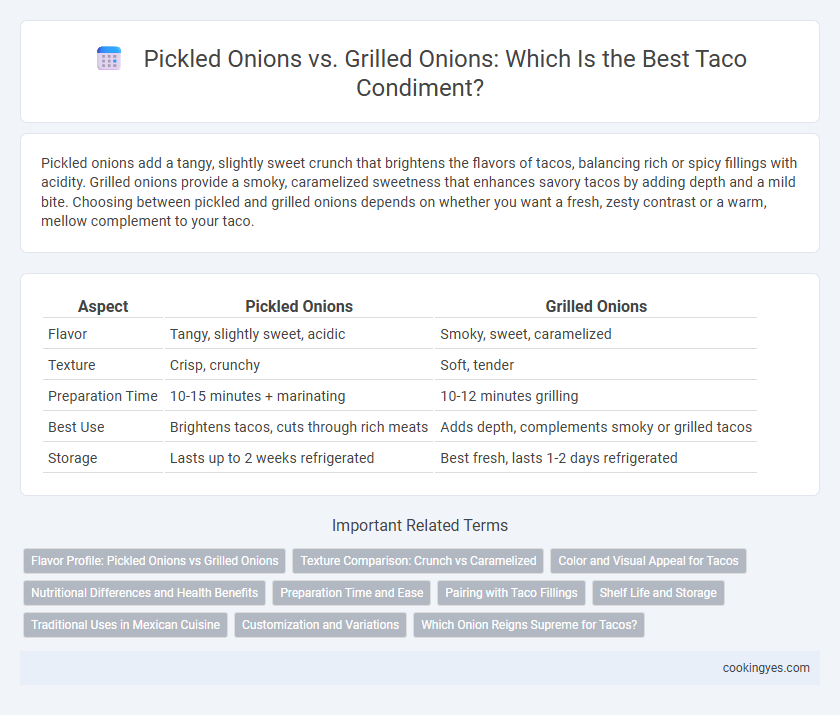 Pickled Onions vs. Grilled Onions: Which Is the Best Taco Condiment?

Pickled onions add a tangy, slightly sweet crunch that brightens the flavors of tacos, balancing rich or spicy fillings with acidity. Grilled onions provide a smoky, caramelized sweetness that enhances savory tacos by adding depth and a mild bite. Choosing between pickled and grilled onions depends on whether you want a fresh, zesty contrast or a warm, mellow complement to your taco.

| Aspect | Pickled Onions | Grilled Onions |
|---|---|---|
| Flavor | Tangy, slightly sweet, acidic | Smoky, sweet, caramelized |
| Texture | Crisp, crunchy | Soft, tender |
| Preparation Time | 10-15 minutes + marinating | 10-12 minutes grilling |
| Best Use | Brightens tacos, cuts through rich meats | Adds depth, complements smoky or grilled tacos |
| Storage | Lasts up to 2 weeks refrigerated | Best fresh, lasts 1-2 days refrigerated |

Important Related Terms

Flavor Profile: Pickled Onions vs Grilled Onions
Texture Comparison: Crunch vs Caramelized
Color and Visual Appeal for Tacos
Nutritional Differences and Health Benefits
Preparation Time and Ease
Pairing with Taco Fillings
Shelf Life and Storage
Traditional Uses in Mexican Cuisine
Customization and Variations
Which Onion Reigns Supreme for Tacos?

cookingyes.com