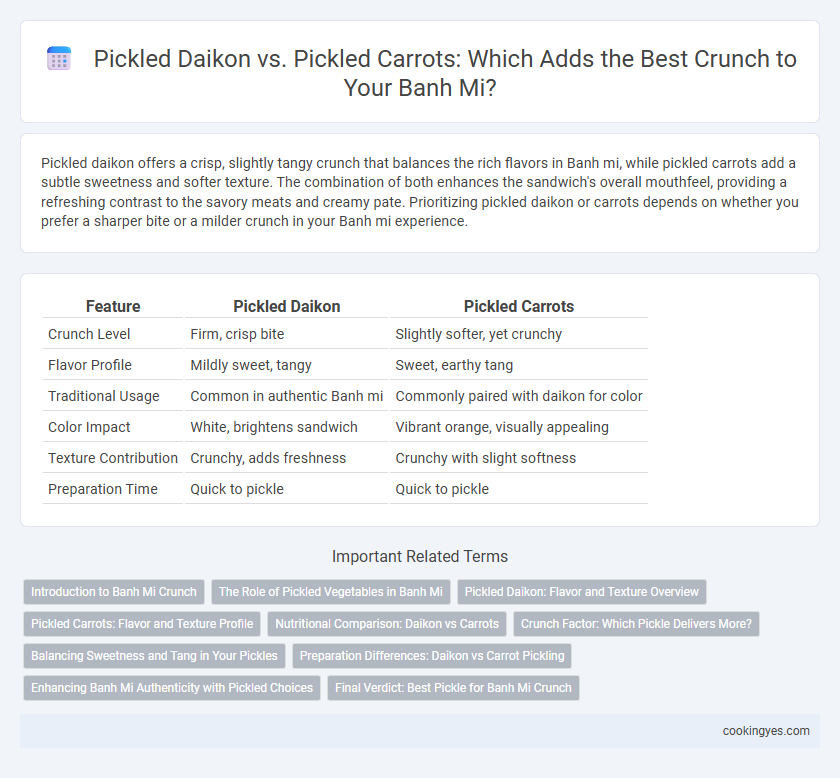 Pickled Daikon vs. Pickled Carrots: Which Adds the Best Crunch to Your Banh Mi?

Pickled daikon offers a crisp, slightly tangy crunch that balances the rich flavors in Banh mi, while pickled carrots add a subtle sweetness and softer texture. The combination of both enhances the sandwich's overall mouthfeel, providing a refreshing contrast to the savory meats and creamy pate. Prioritizing pickled daikon or carrots depends on whether you prefer a sharper bite or a milder crunch in your Banh mi experience.

| Feature | Pickled Daikon | Pickled Carrots |
|---|---|---|
| Crunch Level | Firm, crisp bite | Slightly softer, yet crunchy |
| Flavor Profile | Mildly sweet, tangy | Sweet, earthy tang |
| Traditional Usage | Common in authentic Banh mi | Commonly paired with daikon for color |
| Color Impact | White, brightens sandwich | Vibrant orange, visually appealing |
| Texture Contribution | Crunchy, adds freshness | Crunchy with slight softness |
| Preparation Time | Quick to pickle | Quick to pickle |

Important Related Terms

Introduction to Banh Mi Crunch
The Role of Pickled Vegetables in Banh Mi
Pickled Daikon: Flavor and Texture Overview
Pickled Carrots: Flavor and Texture Profile
Nutritional Comparison: Daikon vs Carrots
Crunch Factor: Which Pickle Delivers More?
Balancing Sweetness and Tang in Your Pickles
Preparation Differences: Daikon vs Carrot Pickling
Enhancing Banh Mi Authenticity with Pickled Choices
Final Verdict: Best Pickle for Banh Mi Crunch

cookingyes.com