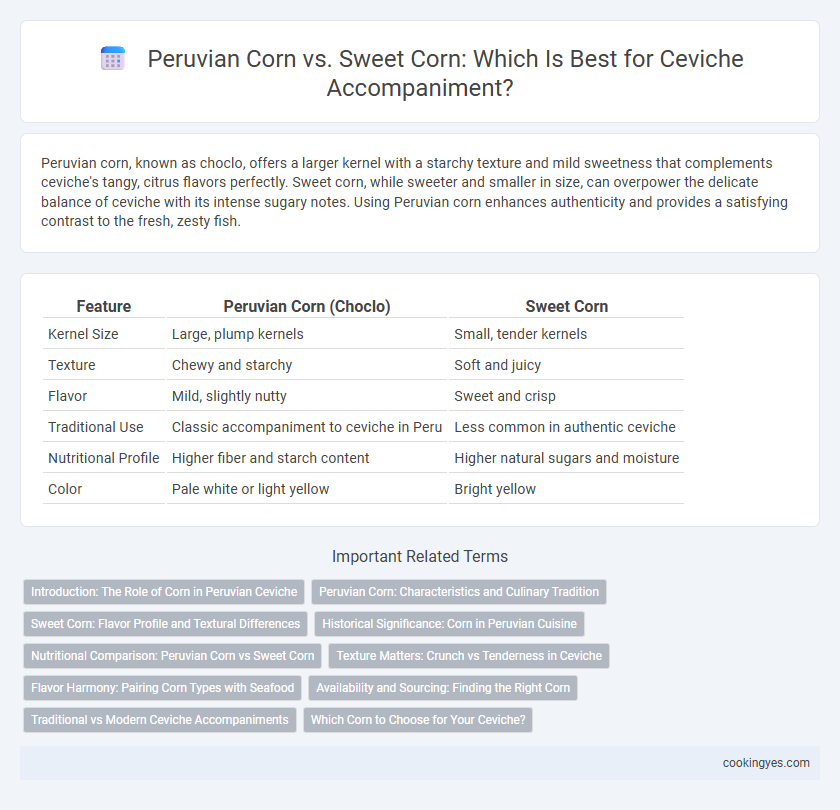 Peruvian Corn vs. Sweet Corn: Which Is Best for Ceviche Accompaniment?

Peruvian corn, known as choclo, offers a larger kernel with a starchy texture and mild sweetness that complements ceviche's tangy, citrus flavors perfectly. Sweet corn, while sweeter and smaller in size, can overpower the delicate balance of ceviche with its intense sugary notes. Using Peruvian corn enhances authenticity and provides a satisfying contrast to the fresh, zesty fish.

| Feature | Peruvian Corn (Choclo) | Sweet Corn |
|---|---|---|
| Kernel Size | Large, plump kernels | Small, tender kernels |
| Texture | Chewy and starchy | Soft and juicy |
| Flavor | Mild, slightly nutty | Sweet and crisp |
| Traditional Use | Classic accompaniment to ceviche in Peru | Less common in authentic ceviche |
| Nutritional Profile | Higher fiber and starch content | Higher natural sugars and moisture |
| Color | Pale white or light yellow | Bright yellow |

Important Related Terms

Introduction: The Role of Corn in Peruvian Ceviche
Peruvian Corn: Characteristics and Culinary Tradition
Sweet Corn: Flavor Profile and Textural Differences
Historical Significance: Corn in Peruvian Cuisine
Nutritional Comparison: Peruvian Corn vs Sweet Corn
Texture Matters: Crunch vs Tenderness in Ceviche
Flavor Harmony: Pairing Corn Types with Seafood
Availability and Sourcing: Finding the Right Corn
Traditional vs Modern Ceviche Accompaniments
Which Corn to Choose for Your Ceviche?

cookingyes.com