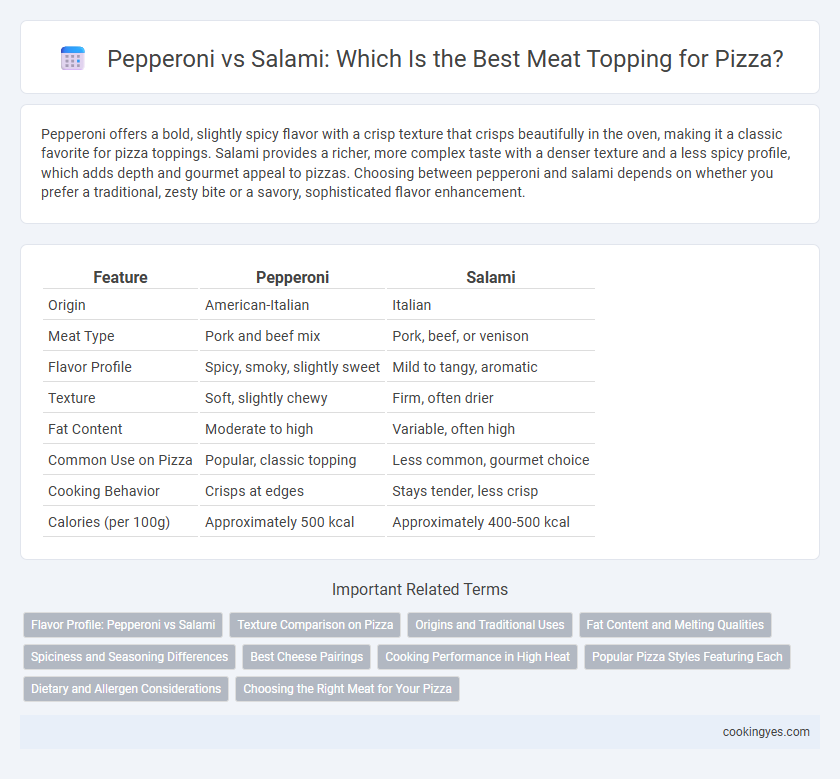 Pepperoni vs Salami: Which Is the Best Meat Topping for Pizza?

Pepperoni offers a bold, slightly spicy flavor with a crisp texture that crisps beautifully in the oven, making it a classic favorite for pizza toppings. Salami provides a richer, more complex taste with a denser texture and a less spicy profile, which adds depth and gourmet appeal to pizzas. Choosing between pepperoni and salami depends on whether you prefer a traditional, zesty bite or a savory, sophisticated flavor enhancement.

| Feature | Pepperoni | Salami |
|---|---|---|
| Origin | American-Italian | Italian |
| Meat Type | Pork and beef mix | Pork, beef, or venison |
| Flavor Profile | Spicy, smoky, slightly sweet | Mild to tangy, aromatic |
| Texture | Soft, slightly chewy | Firm, often drier |
| Fat Content | Moderate to high | Variable, often high |
| Common Use on Pizza | Popular, classic topping | Less common, gourmet choice |
| Cooking Behavior | Crisps at edges | Stays tender, less crisp |
| Calories (per 100g) | Approximately 500 kcal | Approximately 400-500 kcal |

Important Related Terms

Flavor Profile: Pepperoni vs Salami
Texture Comparison on Pizza
Origins and Traditional Uses
Fat Content and Melting Qualities
Spiciness and Seasoning Differences
Best Cheese Pairings
Cooking Performance in High Heat
Popular Pizza Styles Featuring Each
Dietary and Allergen Considerations
Choosing the Right Meat for Your Pizza

cookingyes.com