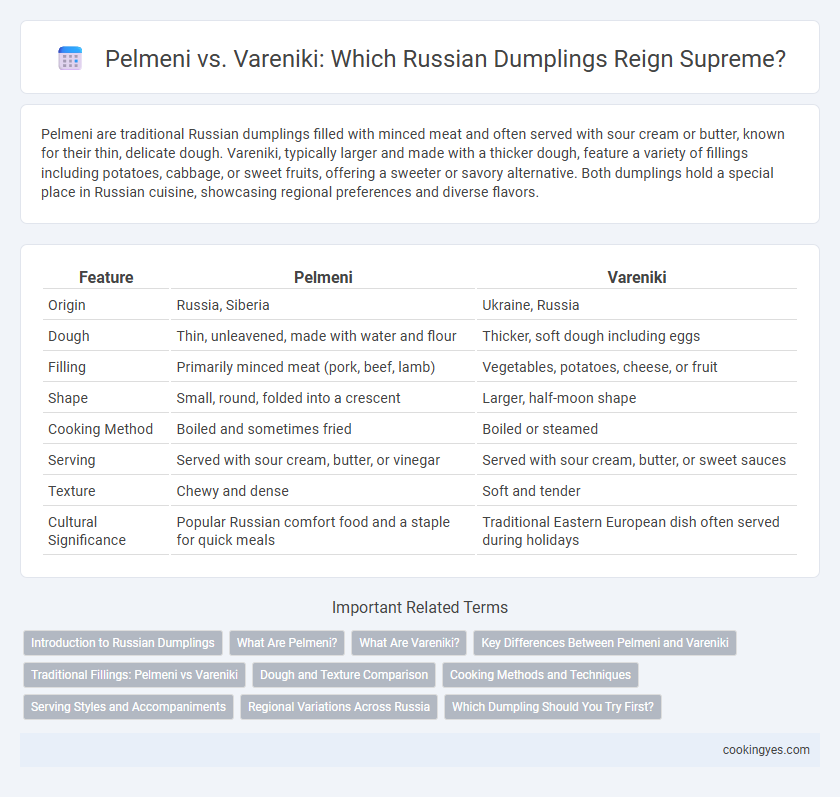 Pelmeni vs. Vareniki: Which Russian Dumplings Reign Supreme?

Pelmeni are traditional Russian dumplings filled with minced meat and often served with sour cream or butter, known for their thin, delicate dough. Vareniki, typically larger and made with a thicker dough, feature a variety of fillings including potatoes, cabbage, or sweet fruits, offering a sweeter or savory alternative. Both dumplings hold a special place in Russian cuisine, showcasing regional preferences and diverse flavors.

| Feature | Pelmeni | Vareniki |
|---|---|---|
| Origin | Russia, Siberia | Ukraine, Russia |
| Dough | Thin, unleavened, made with water and flour | Thicker, soft dough including eggs |
| Filling | Primarily minced meat (pork, beef, lamb) | Vegetables, potatoes, cheese, or fruit |
| Shape | Small, round, folded into a crescent | Larger, half-moon shape |
| Cooking Method | Boiled and sometimes fried | Boiled or steamed |
| Serving | Served with sour cream, butter, or vinegar | Served with sour cream, butter, or sweet sauces |
| Texture | Chewy and dense | Soft and tender |
| Cultural Significance | Popular Russian comfort food and a staple for quick meals | Traditional Eastern European dish often served during holidays |

Important Related Terms

Introduction to Russian Dumplings
What Are Pelmeni?
What Are Vareniki?
Key Differences Between Pelmeni and Vareniki
Traditional Fillings: Pelmeni vs Vareniki
Dough and Texture Comparison
Cooking Methods and Techniques
Serving Styles and Accompaniments
Regional Variations Across Russia
Which Dumpling Should You Try First?

cookingyes.com