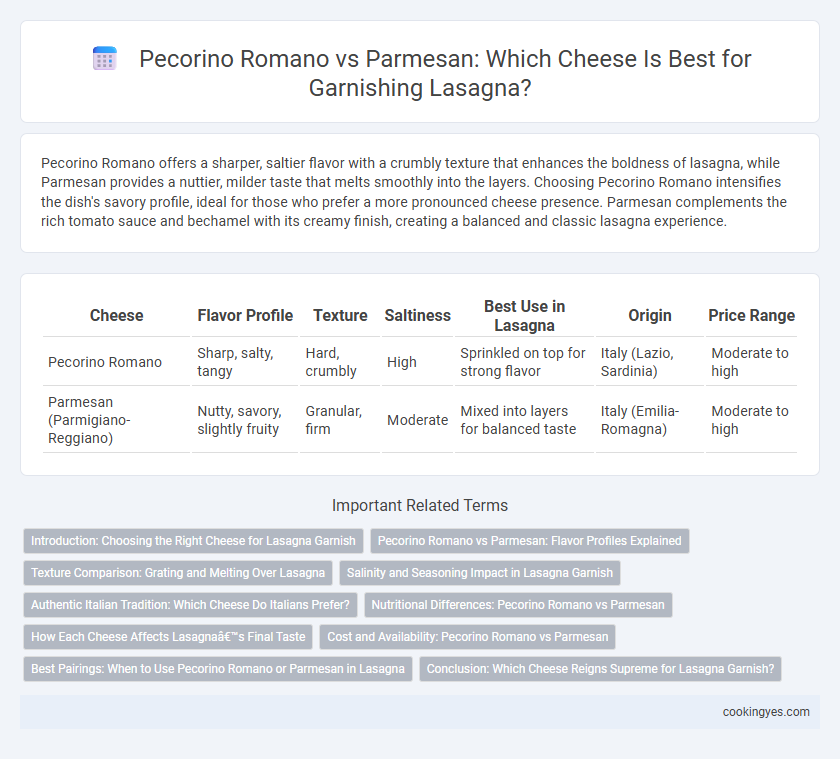 Pecorino Romano vs Parmesan: Which Cheese Is Best for Garnishing Lasagna?

Pecorino Romano offers a sharper, saltier flavor with a crumbly texture that enhances the boldness of lasagna, while Parmesan provides a nuttier, milder taste that melts smoothly into the layers. Choosing Pecorino Romano intensifies the dish's savory profile, ideal for those who prefer a more pronounced cheese presence. Parmesan complements the rich tomato sauce and bechamel with its creamy finish, creating a balanced and classic lasagna experience.

| Cheese | Flavor Profile | Texture | Saltiness | Best Use in Lasagna | Origin | Price Range |
|---|---|---|---|---|---|---|
| Pecorino Romano | Sharp, salty, tangy | Hard, crumbly | High | Sprinkled on top for strong flavor | Italy (Lazio, Sardinia) | Moderate to high |
| Parmesan (Parmigiano-Reggiano) | Nutty, savory, slightly fruity | Granular, firm | Moderate | Mixed into layers for balanced taste | Italy (Emilia-Romagna) | Moderate to high |

Important Related Terms

Introduction: Choosing the Right Cheese for Lasagna Garnish
Pecorino Romano vs Parmesan: Flavor Profiles Explained
Texture Comparison: Grating and Melting Over Lasagna
Salinity and Seasoning Impact in Lasagna Garnish
Authentic Italian Tradition: Which Cheese Do Italians Prefer?
Nutritional Differences: Pecorino Romano vs Parmesan
How Each Cheese Affects Lasagnaâ€™s Final Taste
Cost and Availability: Pecorino Romano vs Parmesan
Best Pairings: When to Use Pecorino Romano or Parmesan in Lasagna
Conclusion: Which Cheese Reigns Supreme for Lasagna Garnish?

cookingyes.com