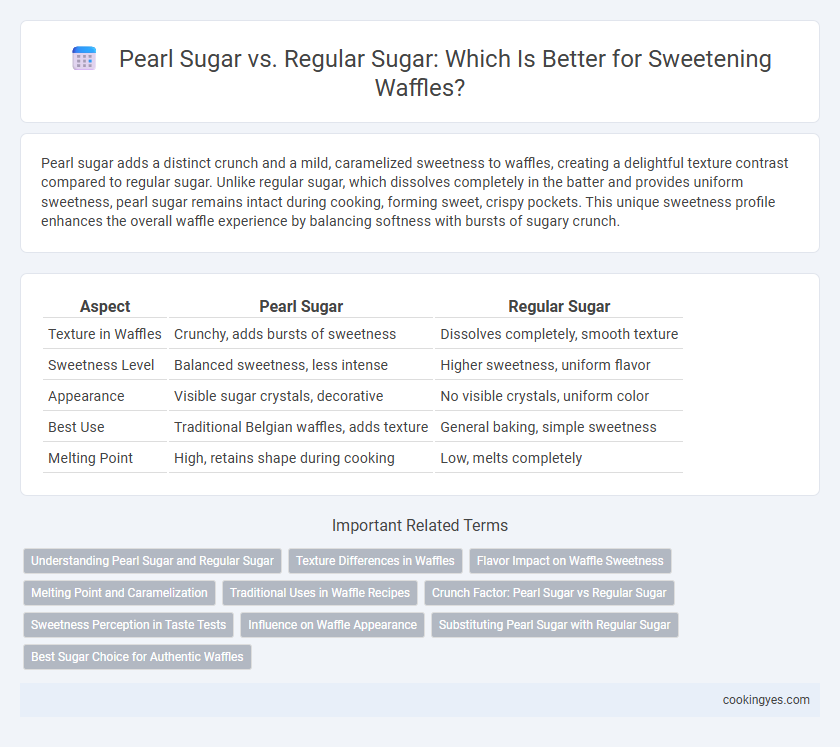 Pearl Sugar vs. Regular Sugar: Which Is Better for Sweetening Waffles?

Pearl sugar adds a distinct crunch and a mild, caramelized sweetness to waffles, creating a delightful texture contrast compared to regular sugar. Unlike regular sugar, which dissolves completely in the batter and provides uniform sweetness, pearl sugar remains intact during cooking, forming sweet, crispy pockets. This unique sweetness profile enhances the overall waffle experience by balancing softness with bursts of sugary crunch.

| Aspect | Pearl Sugar | Regular Sugar |
|---|---|---|
| Texture in Waffles | Crunchy, adds bursts of sweetness | Dissolves completely, smooth texture |
| Sweetness Level | Balanced sweetness, less intense | Higher sweetness, uniform flavor |
| Appearance | Visible sugar crystals, decorative | No visible crystals, uniform color |
| Best Use | Traditional Belgian waffles, adds texture | General baking, simple sweetness |
| Melting Point | High, retains shape during cooking | Low, melts completely |

Important Related Terms

Understanding Pearl Sugar and Regular Sugar
Texture Differences in Waffles
Flavor Impact on Waffle Sweetness
Melting Point and Caramelization
Traditional Uses in Waffle Recipes
Crunch Factor: Pearl Sugar vs Regular Sugar
Sweetness Perception in Taste Tests
Influence on Waffle Appearance
Substituting Pearl Sugar with Regular Sugar
Best Sugar Choice for Authentic Waffles

cookingyes.com