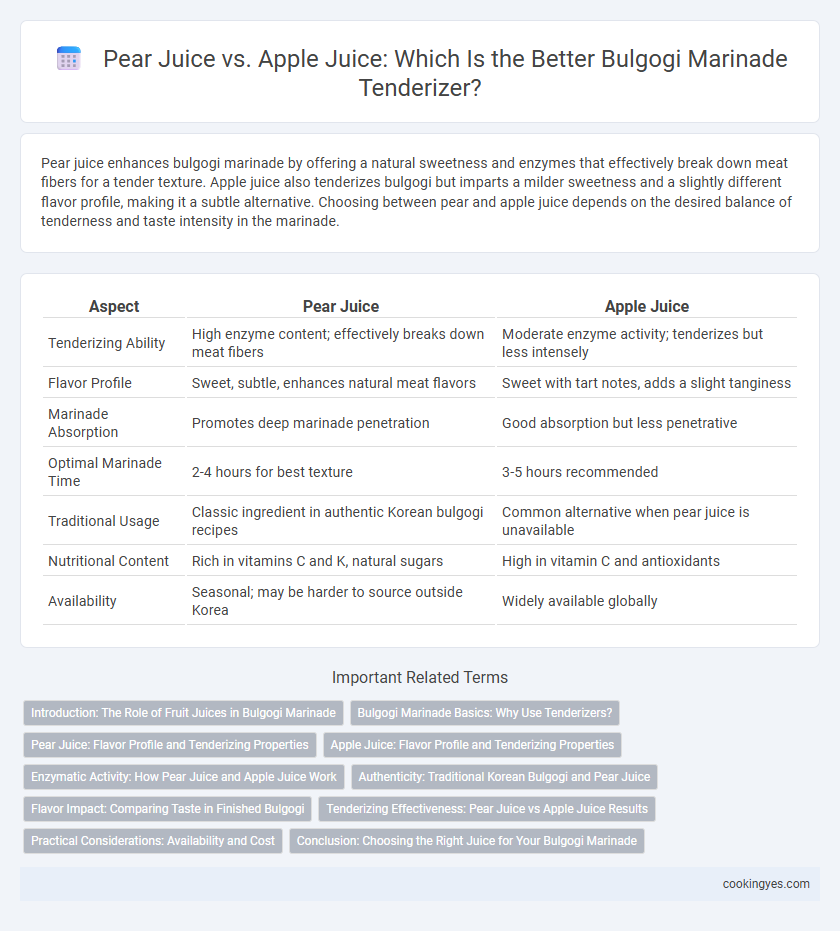 Pear Juice vs. Apple Juice: Which Is the Better Bulgogi Marinade Tenderizer?

Pear juice enhances bulgogi marinade by offering a natural sweetness and enzymes that effectively break down meat fibers for a tender texture. Apple juice also tenderizes bulgogi but imparts a milder sweetness and a slightly different flavor profile, making it a subtle alternative. Choosing between pear and apple juice depends on the desired balance of tenderness and taste intensity in the marinade.

| Aspect | Pear Juice | Apple Juice |
|---|---|---|
| Tenderizing Ability | High enzyme content; effectively breaks down meat fibers | Moderate enzyme activity; tenderizes but less intensely |
| Flavor Profile | Sweet, subtle, enhances natural meat flavors | Sweet with tart notes, adds a slight tanginess |
| Marinade Absorption | Promotes deep marinade penetration | Good absorption but less penetrative |
| Optimal Marinade Time | 2-4 hours for best texture | 3-5 hours recommended |
| Traditional Usage | Classic ingredient in authentic Korean bulgogi recipes | Common alternative when pear juice is unavailable |
| Nutritional Content | Rich in vitamins C and K, natural sugars | High in vitamin C and antioxidants |
| Availability | Seasonal; may be harder to source outside Korea | Widely available globally |

Important Related Terms

Introduction: The Role of Fruit Juices in Bulgogi Marinade
Bulgogi Marinade Basics: Why Use Tenderizers?
Pear Juice: Flavor Profile and Tenderizing Properties
Apple Juice: Flavor Profile and Tenderizing Properties
Enzymatic Activity: How Pear Juice and Apple Juice Work
Authenticity: Traditional Korean Bulgogi and Pear Juice
Flavor Impact: Comparing Taste in Finished Bulgogi
Tenderizing Effectiveness: Pear Juice vs Apple Juice Results
Practical Considerations: Availability and Cost
Conclusion: Choosing the Right Juice for Your Bulgogi Marinade

cookingyes.com